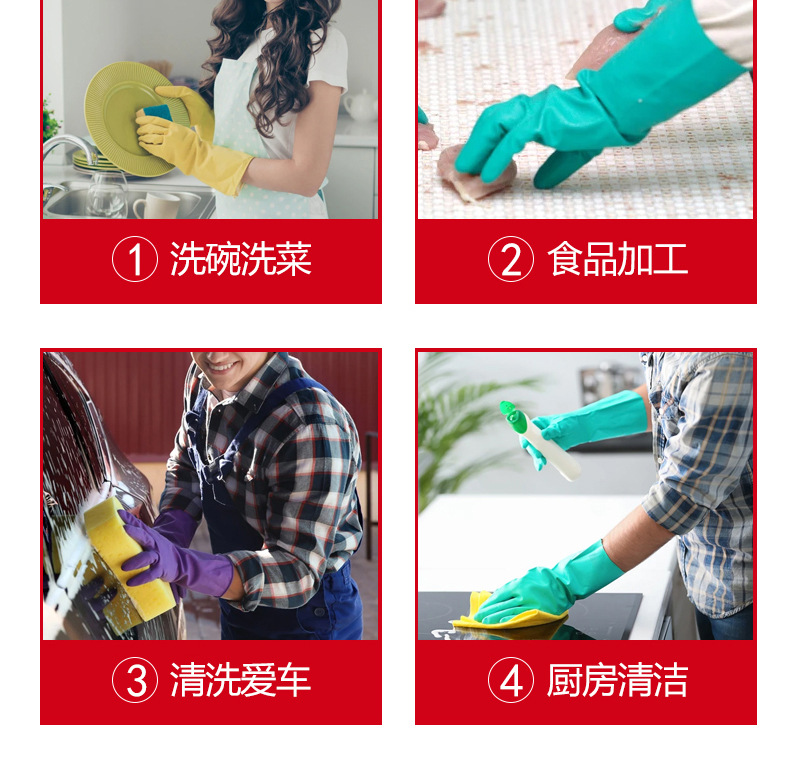 ① 洗碗洗菜

② 食品加工

③ 清洗爱车

④ 厨房清洁