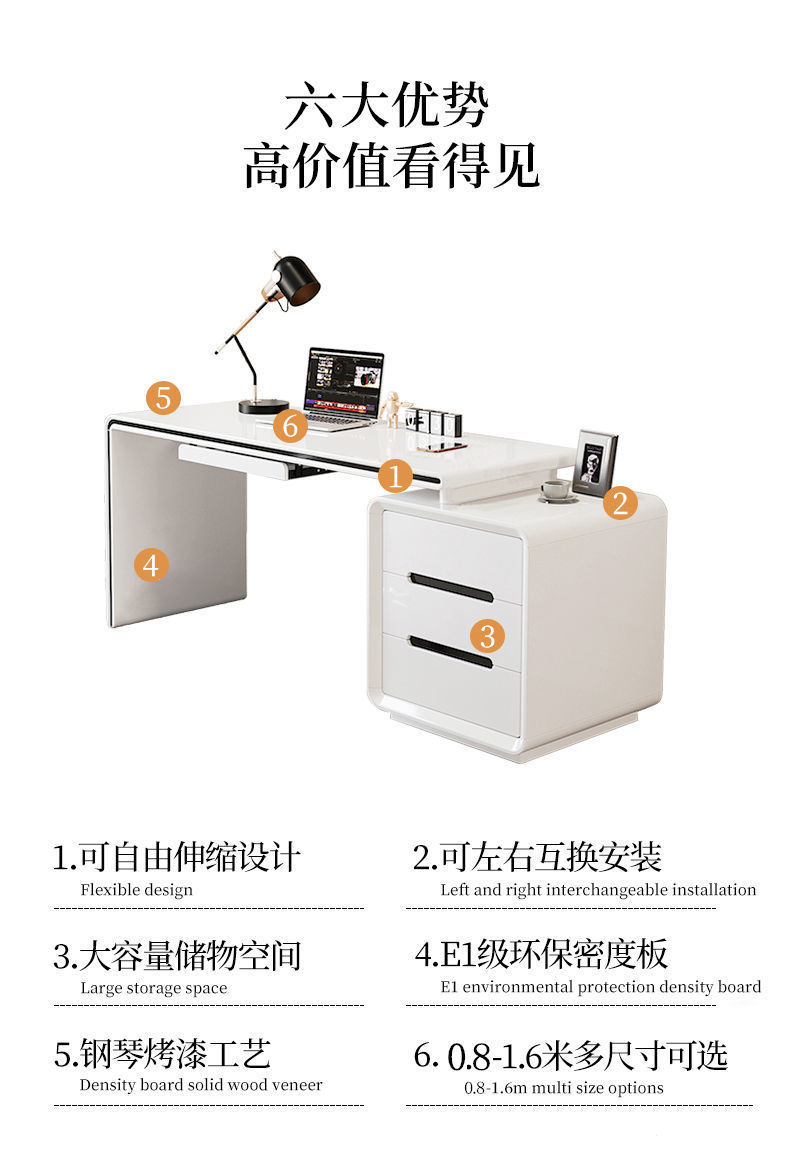 六大优势
高价值看得见

5
6
1
2
4
3

1.可自由伸缩设计
Flexible design

2.可左右互换安装
Left and right interchangeable installation

3.大容量储物空间
Large storage space

4.E1级环保密度板
E1 environmental protection density board

5.钢琴烤漆工艺
Density board solid wood veneer

6. 0.8-1.6米多尺寸可选
0.8-1.6m multi size options