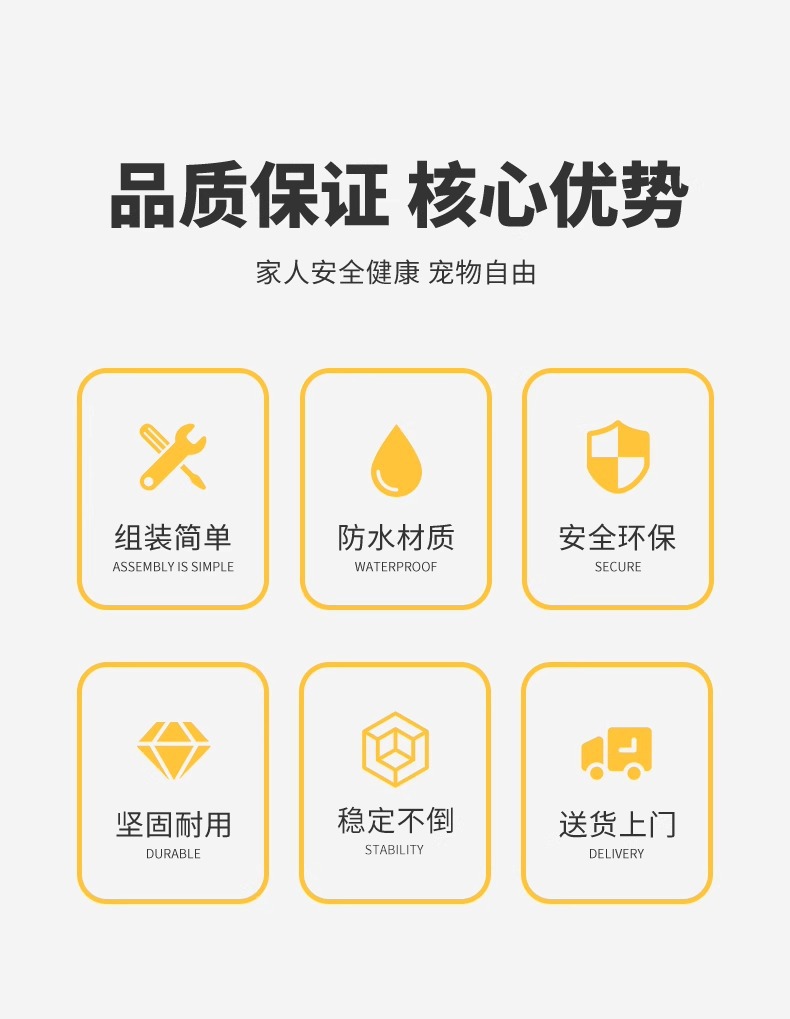 品质保证 核心优势

家人安全健康 宠物自由

组装简单
ASSEMBLY IS SIMPLE

防水材质
WATERPROOF

安全环保
SECURE

坚固耐用
DURABLE

稳定不倒
STABILITY

送货上门
DELIVERY