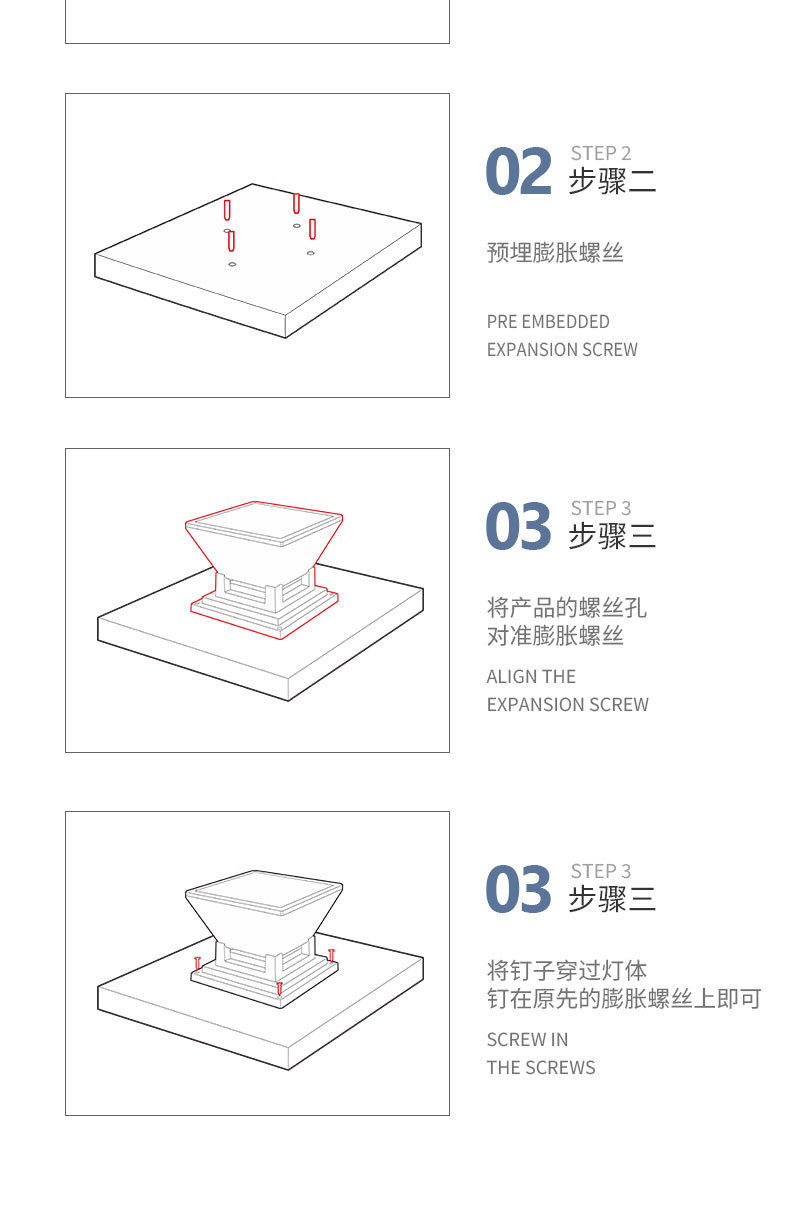 02 STEP 2
步骤二

预埋膨胀螺丝

PRE EMBEDDED
EXPANSION SCREW

03 STEP 3
步骤三

将产品的螺丝孔
对准膨胀螺丝

ALIGN THE
EXPANSION SCREW

03 STEP 3
步骤三

将钉子穿过灯体
钉在原先的膨胀螺丝上即可

SCREW IN
THE SCREWS