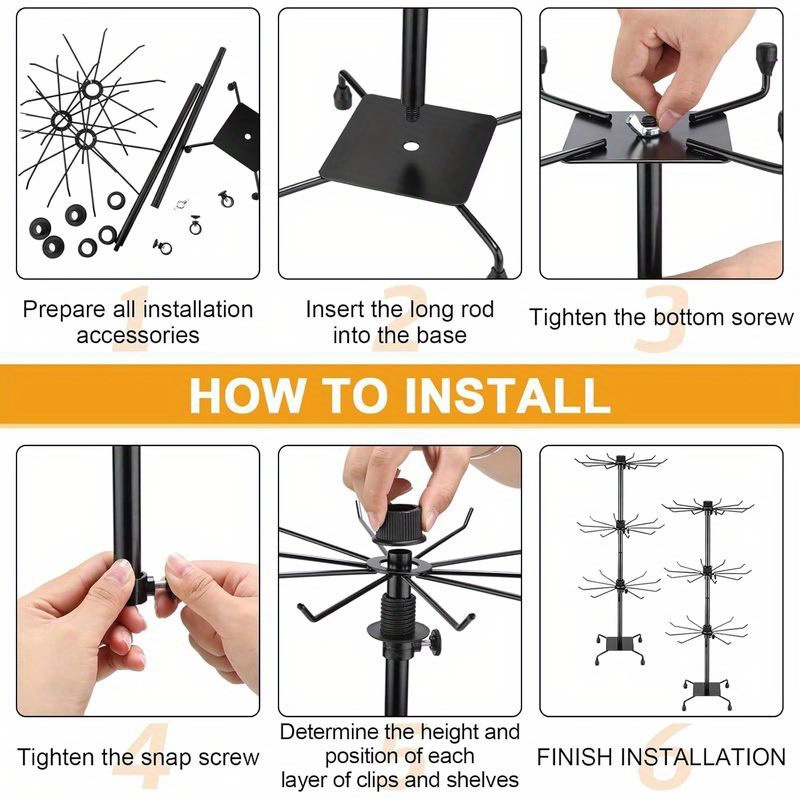 1
Prepare all installation accessories

2
Insert the long rod into the base

3
Tighten the bottom sorew

HOW TO INSTALL

4
Tighten the snap screw

5
Determine the height and position of each layer of clips and shelves

6
FINISH INSTALLATION