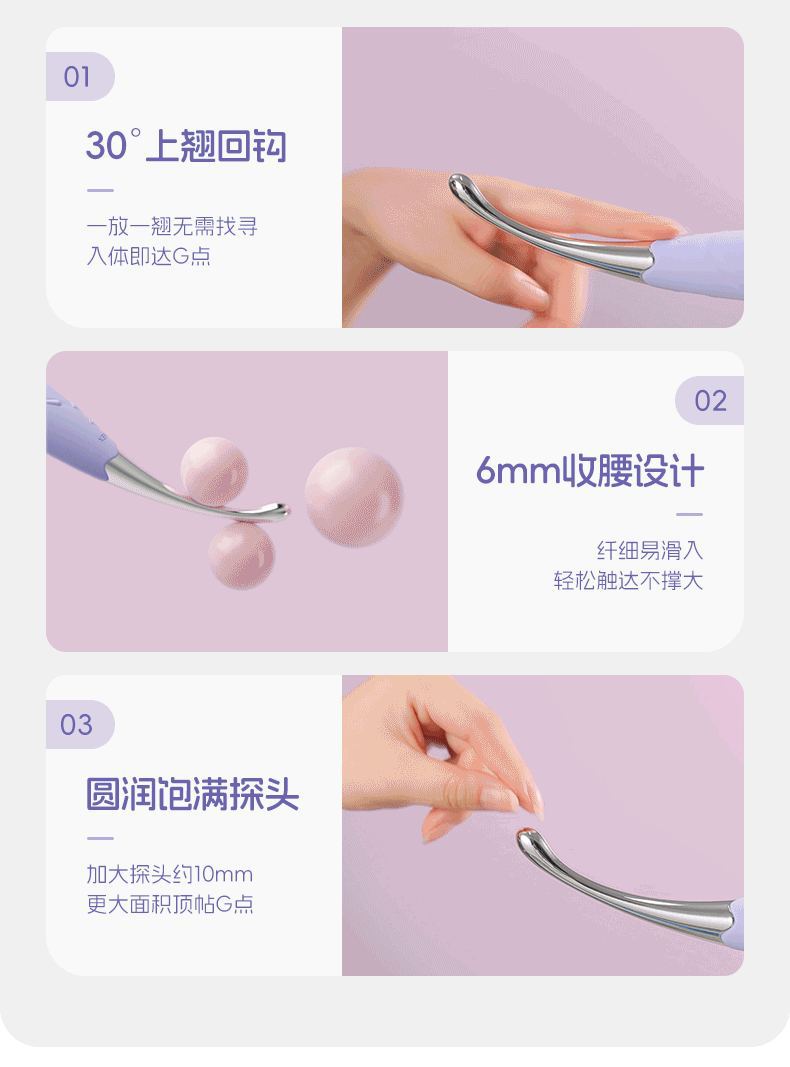 01

30°上翘回钩

一放一翘无需找寻
入体即达G点

02

6mm收腰设计

纤细易滑入
轻松触达不撑大

03

圆润饱满探头

加大探头约10mm
更大面积顶帖G点