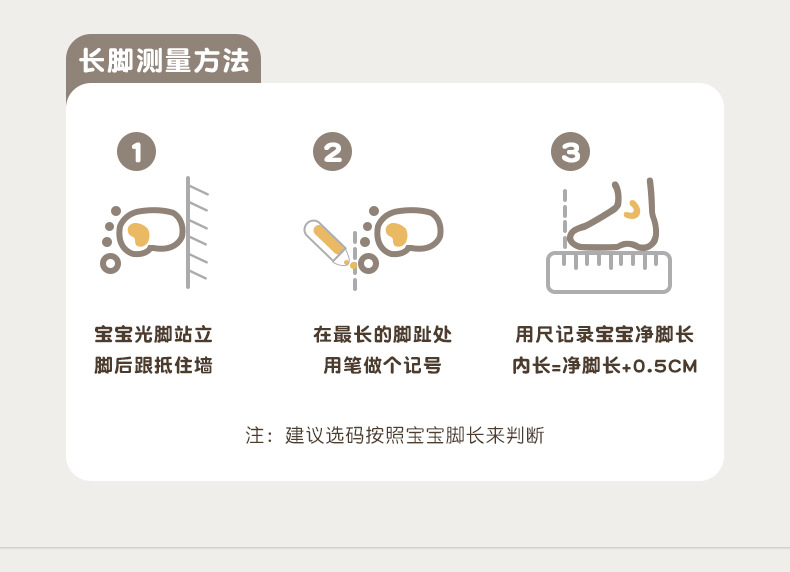 长脚测量方法

1
宝宝光脚站立
脚后跟抵住墙

2
在最长的脚趾处
用笔做个记号

3
用尺记录宝宝净脚长
内长=净脚长+0.5CM

注：建议选码按照宝宝脚长来判断