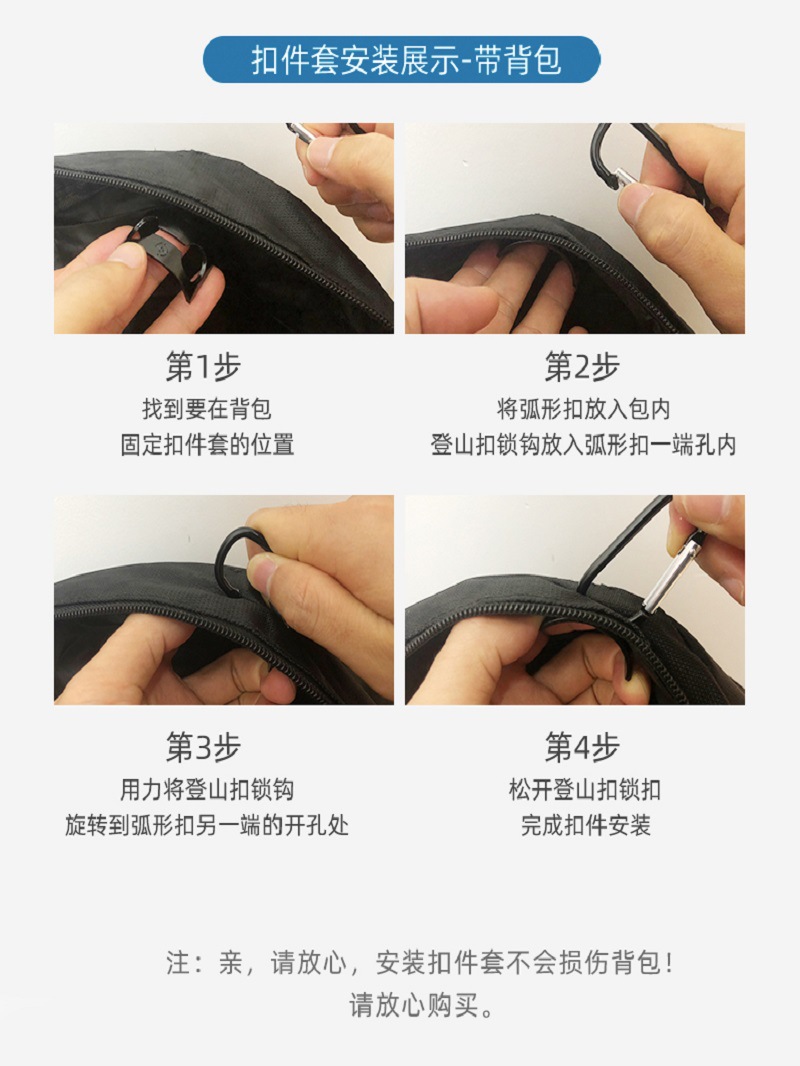 扣件套安装展示-带背包

第1步
找到要在背包
固定扣件套的位置

第2步
将弧形扣放入包内
登山扣锁钩放入弧形扣一端孔内

第3步
用力将登山扣锁钩
旋转到弧形扣另一端的开孔处

第4步
松开登山扣锁扣
完成扣件安装

注：亲，请放心，安装扣件套不会损伤背包！
请放心购买。