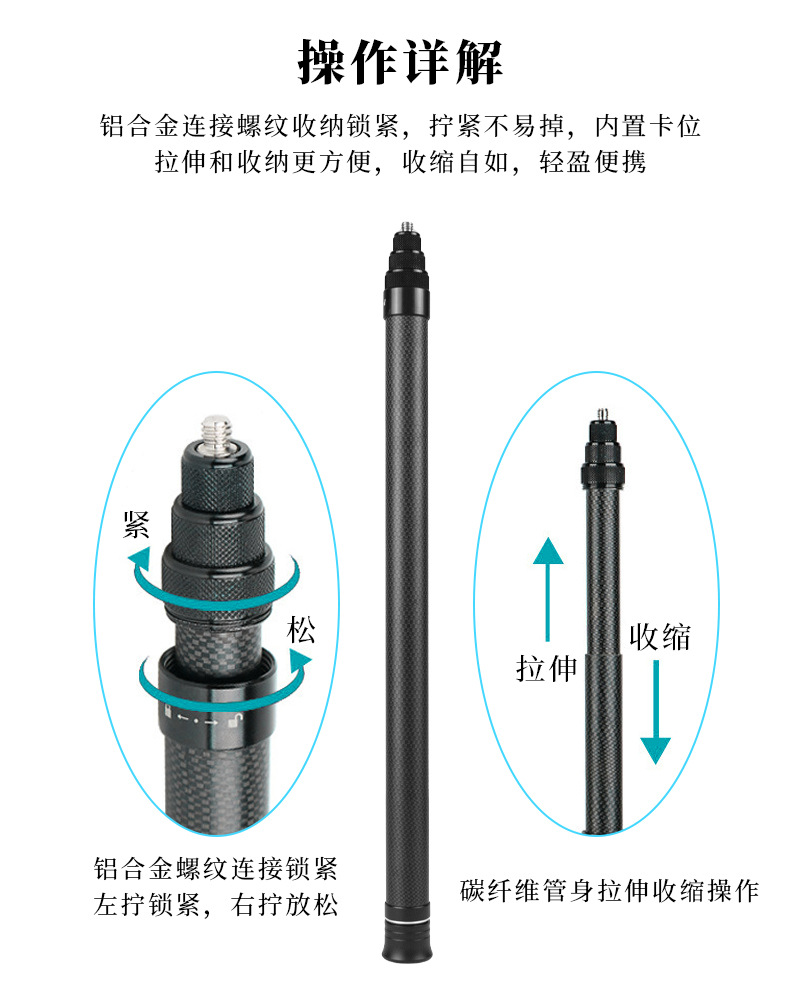 操作详解

铝合金连接螺纹收纳锁紧，拧紧不易掉，内置卡位
拉伸和收纳更方便，收缩自如，轻盈便携

紧

松

拉伸

收缩

铝合金螺纹连接锁紧
左拧锁紧，右拧放松

碳纤维管身拉伸收缩操作