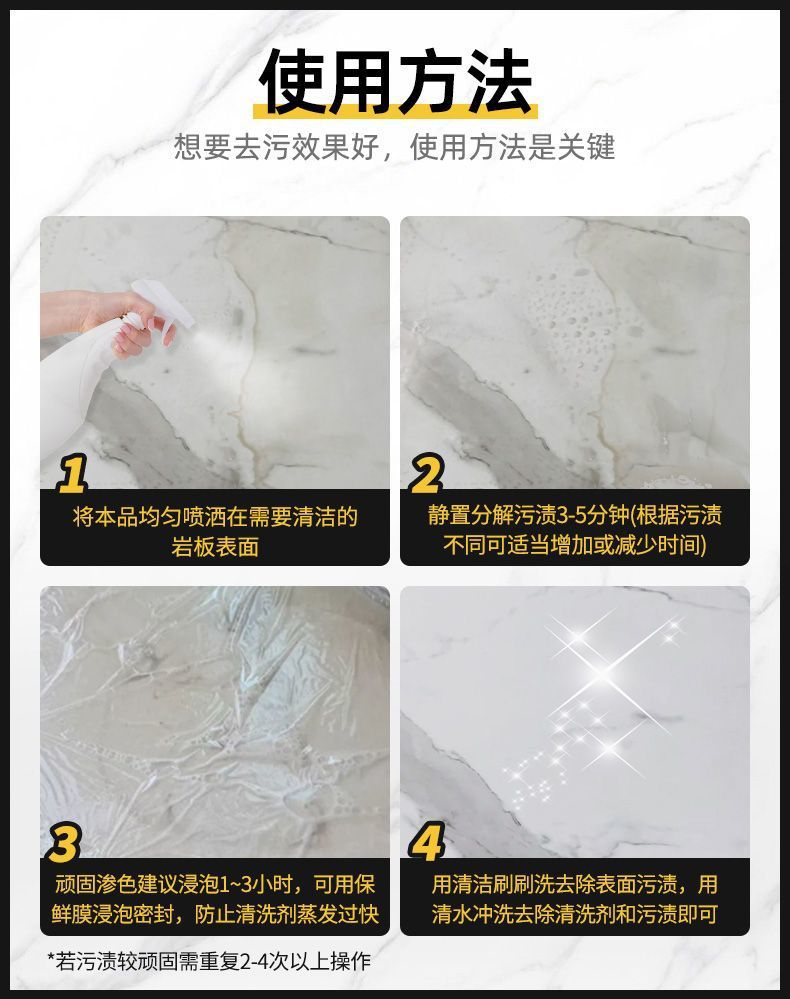 使用方法

想要去污效果好，使用方法是关键

1
将本品均匀喷洒在需要清洁的岩板表面

2
静置分解污渍3-5分钟(根据污渍不同可适当增加或减少时间)

3
顽固渗色建议浸泡1~3小时，可用保鲜膜浸泡密封，防止清洗剂蒸发过快

4
用清洁刷刷洗去除表面污渍，用清水冲洗去除清洗剂和污渍即可

*若污渍较顽固需重复2-4次以上操作