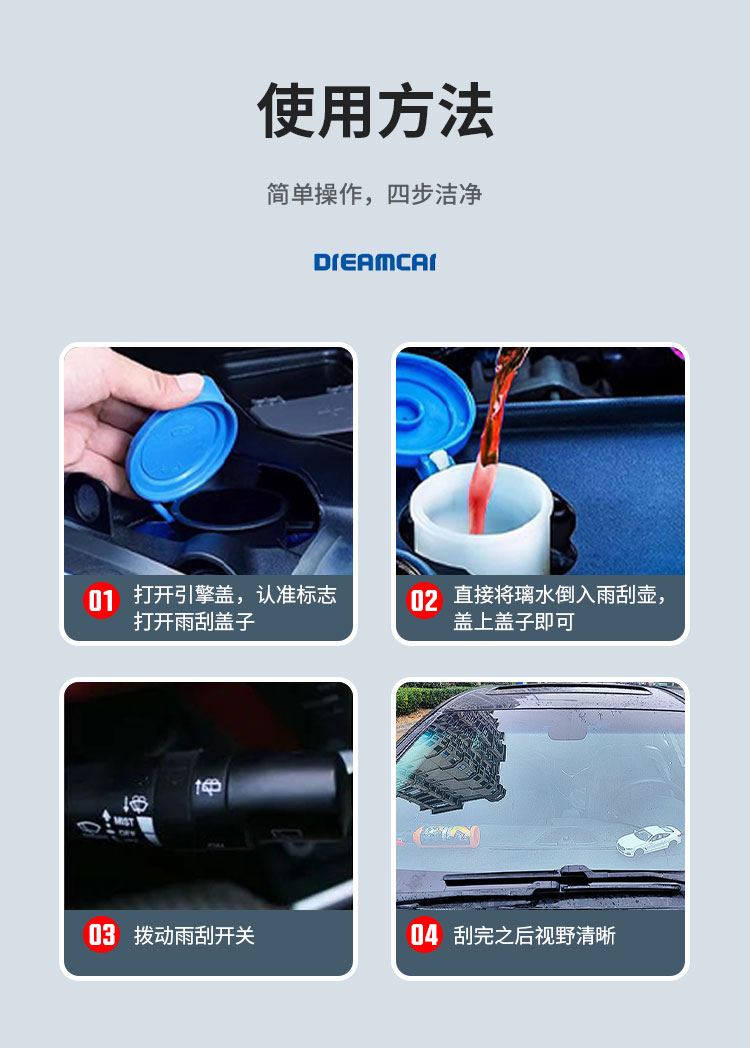 使用方法

简单操作，四步洁净

DREAMCAR

01 打开引擎盖，认准标志打开雨刮盖子

02 直接将璃水倒入雨刮壶，盖上盖子即可

MIST
OFF

03 拨动雨刮开关

04 刮完之后视野清晰