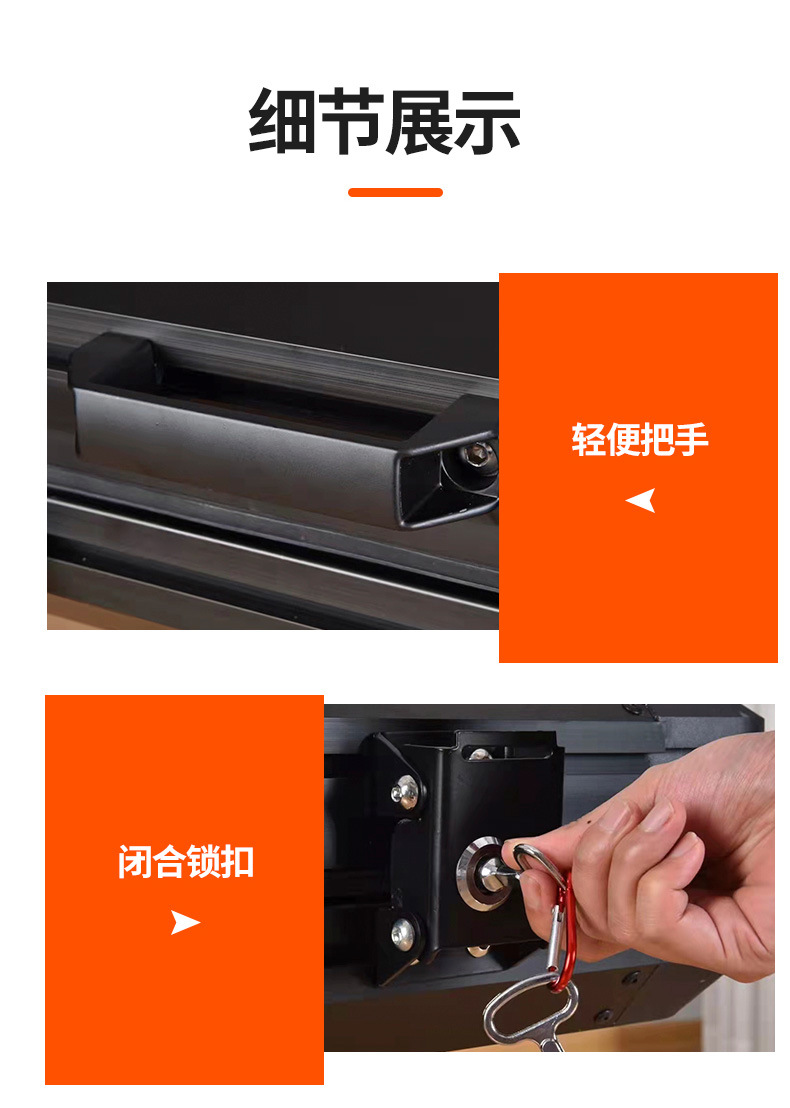 细节展示

轻便把手

闭合锁扣