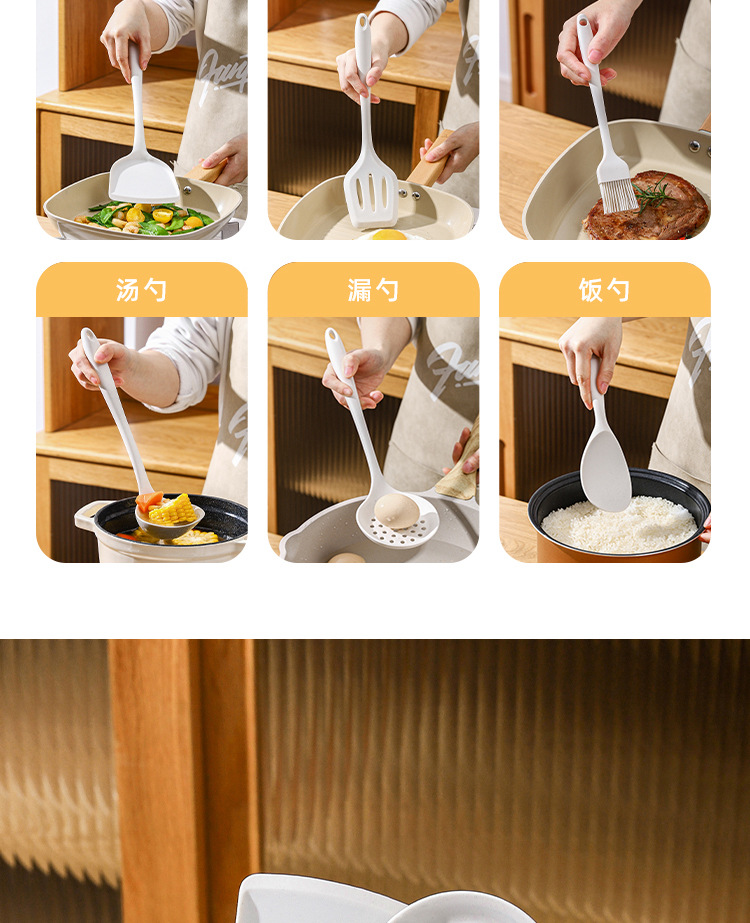 汤勺

漏勺

饭勺