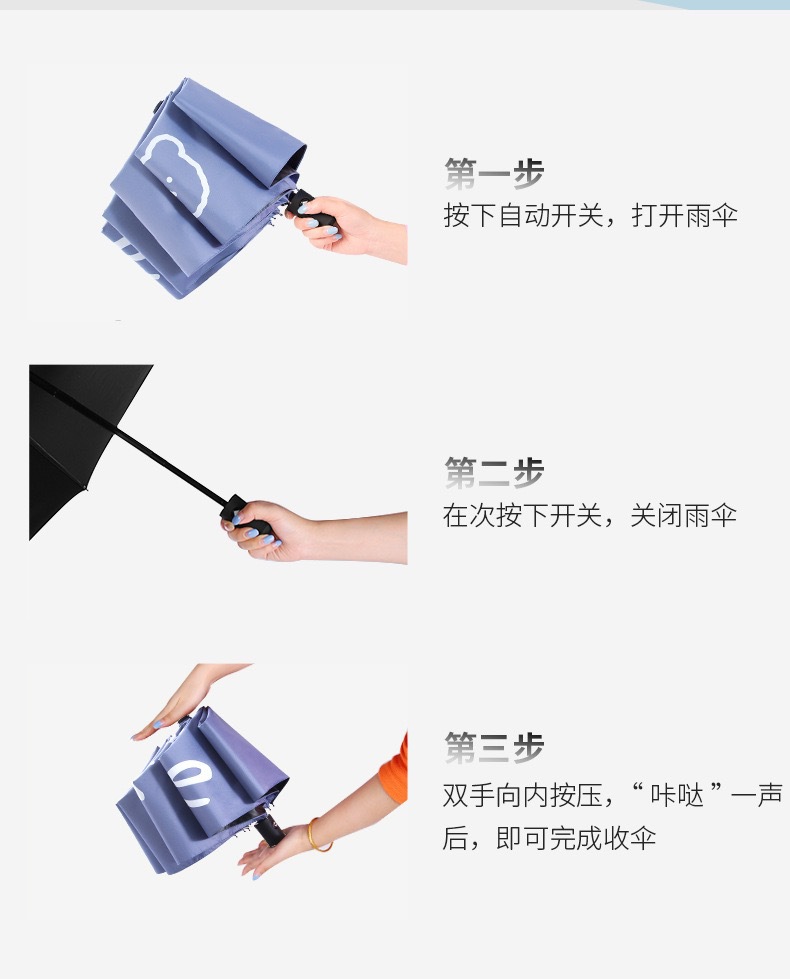 第一步
按下自动开关，打开雨伞

第二步
在次按下开关，关闭雨伞

第三步
双手向内按压，“咔哒”一声后，即可完成收伞