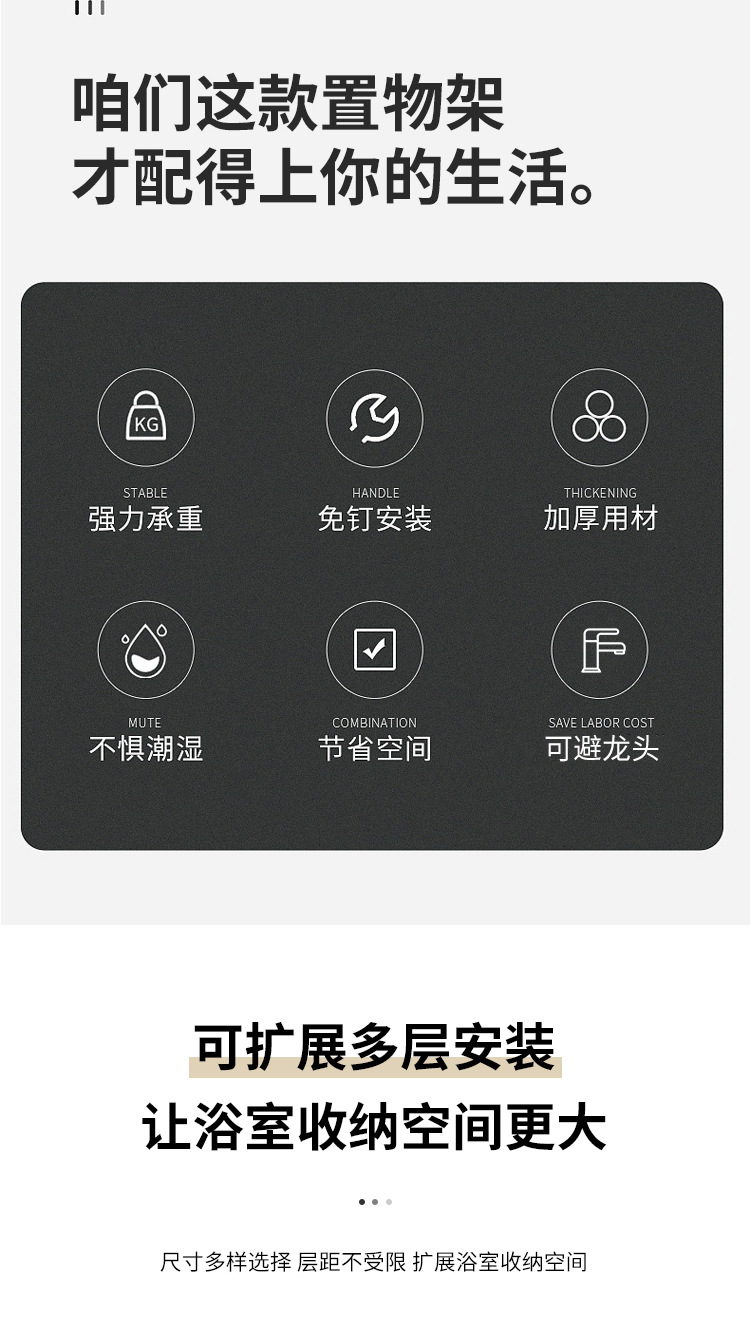 咱们这款置物架
才配得上你的生活。

KG

STABLE
强力承重

HANDLE
免钉安装

THICKENING
加厚用材

MUTE
不惧潮湿

COMBINATION
节省空间

SAVE LABOR COST
可避龙头

可扩展多层安装
让浴室收纳空间更大

尺寸多样选择 层距不受限 扩展浴室收纳空间