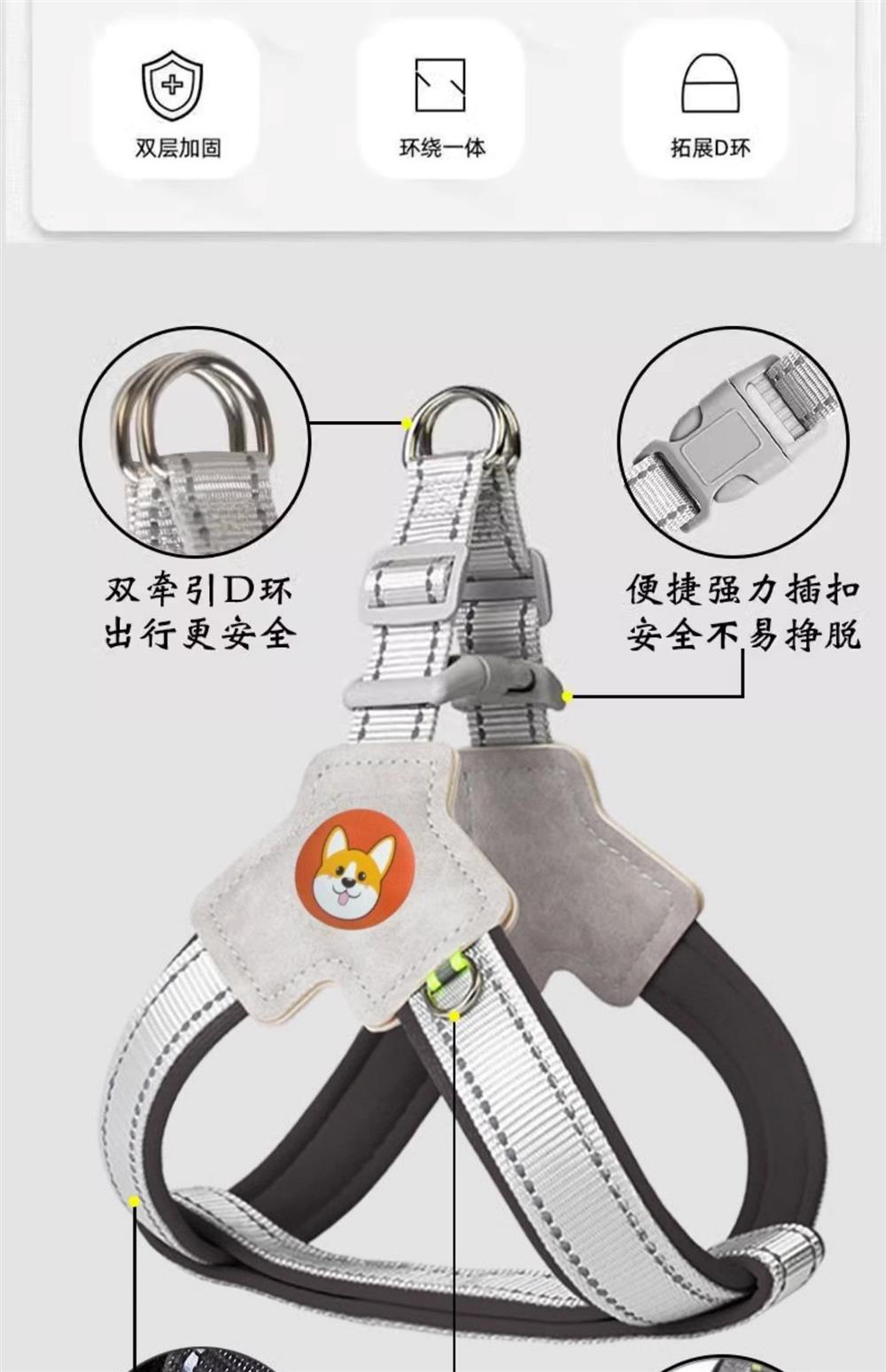 双层加固

环绕一体

拓展D环

双牵引D环
出行更安全

便捷强力插扣
安全不易挣脱