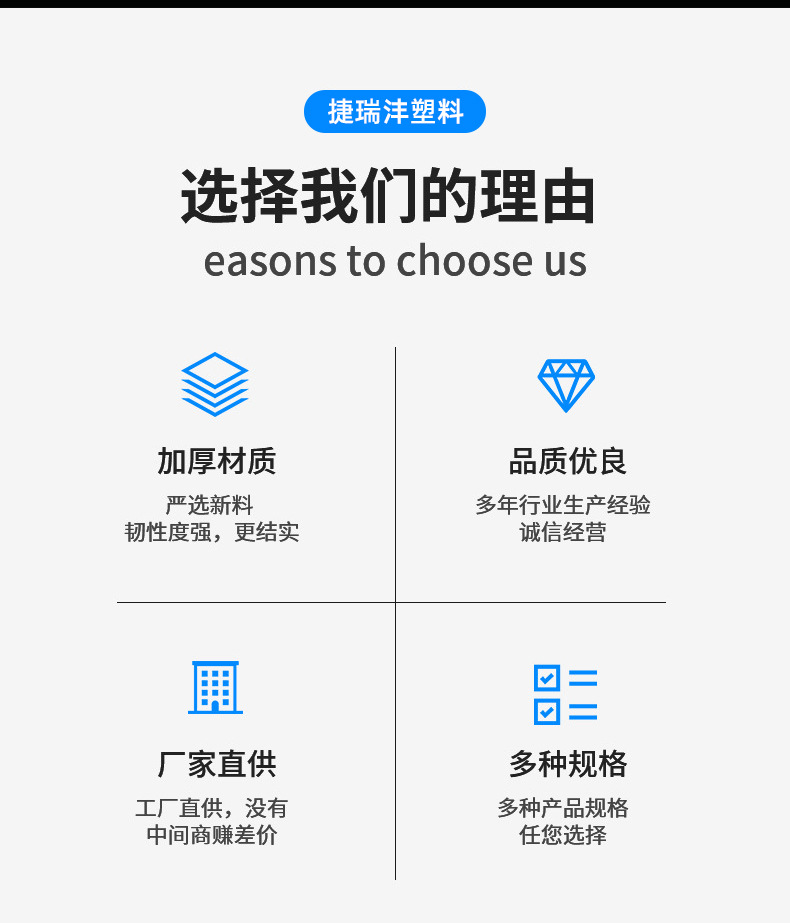 捷瑞沣塑料

选择我们的理由

easons to choose us

加厚材质

严选新料
韧性度强，更结实

品质优良

多年行业生产经验
诚信经营

厂家直供

工厂直供，没有
中间商赚差价

多种规格

多种产品规格
任您选择