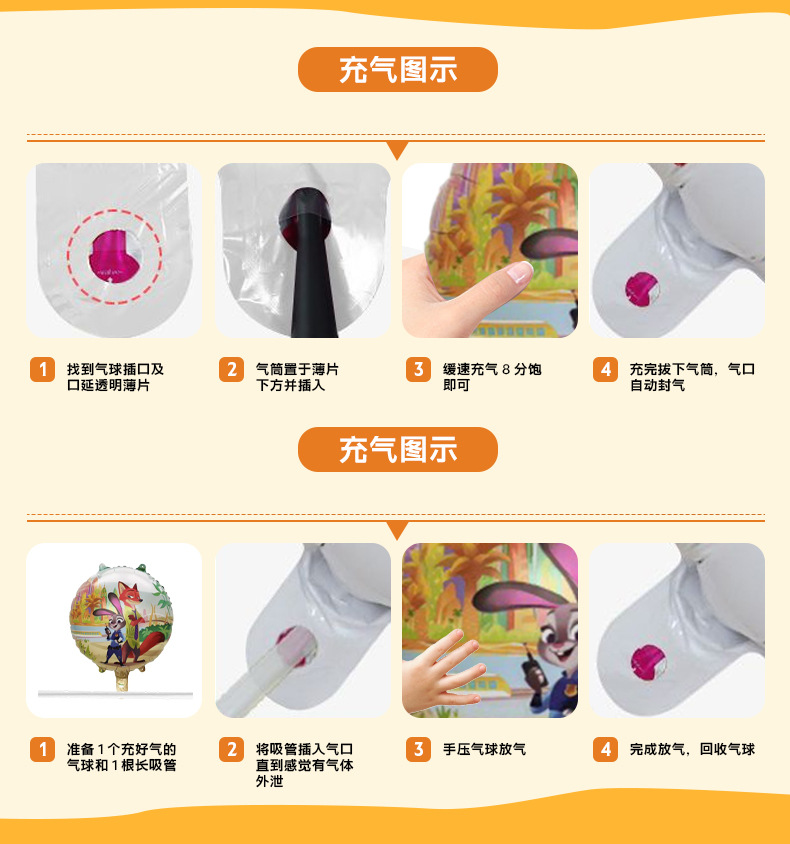 充气图示

1 找到气球插口及口延透明薄片

2 气筒置于薄片下方并插入

3 缓速充气 8 分饱即可

4 充完拔下气筒，气口自动封气

充气图示

1 准备 1 个充好气的气球和 1 根长吸管

2 将吸管插入气口直到感觉有气体外泄

3 手压气球放气

4 完成放气，回收气球