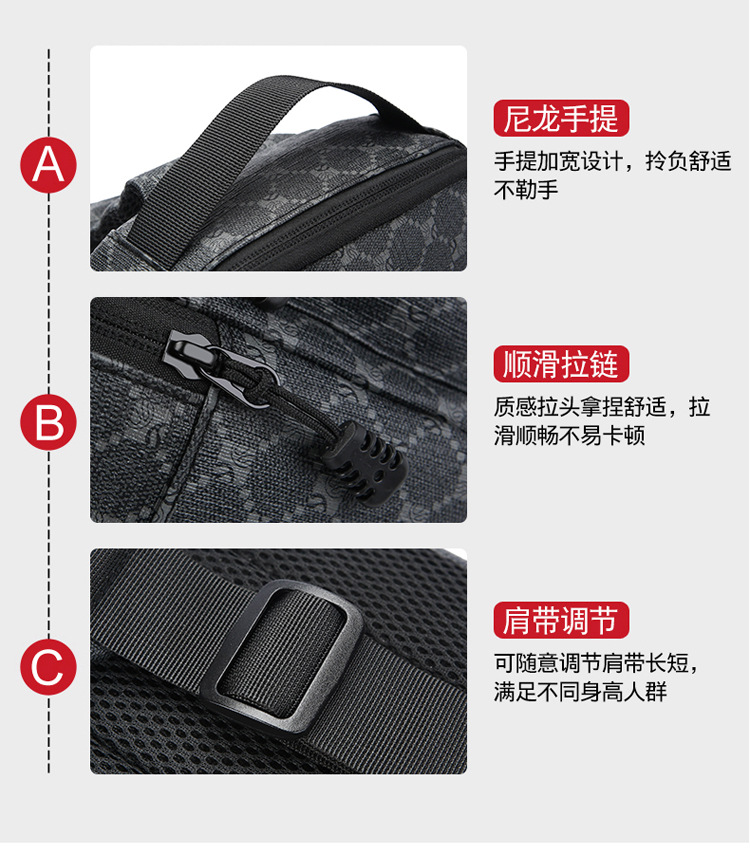 A

尼龙手提

手提加宽设计，拎负舒适不勒手

B

顺滑拉链

质感拉头拿捏舒适，拉滑顺畅不易卡顿

C

肩带调节

可随意调节肩带长短，满足不同身高人群