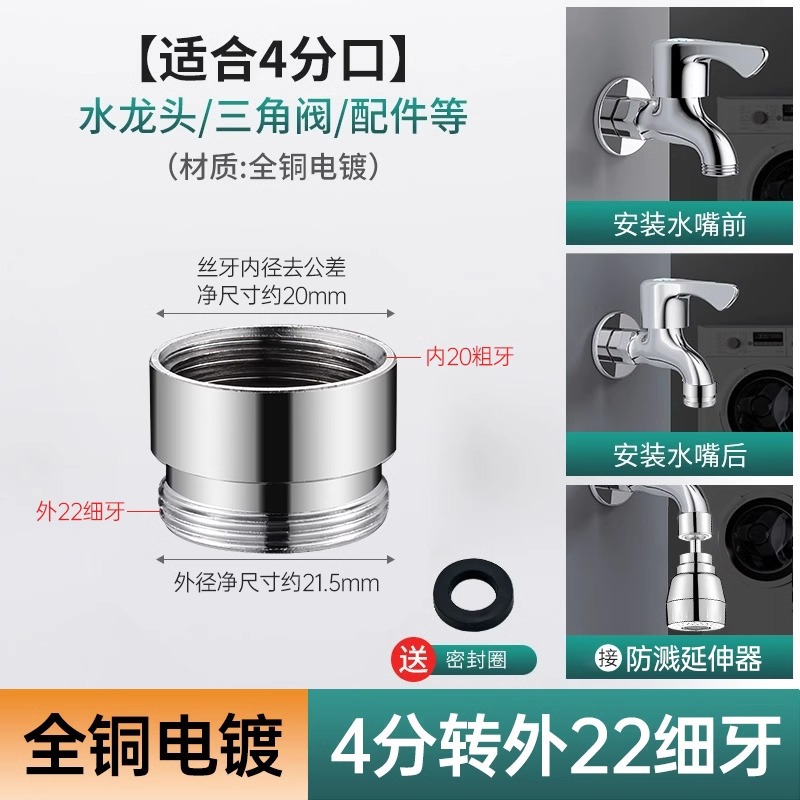 【适合4分口】
水龙头/三角阀/配件等
（材质:全铜电镀）

丝牙内径去公差
净尺寸约20mm

内20粗牙

外22细牙

外径净尺寸约21.5mm

送 密封圈

安装水嘴前

安装水嘴后

接 防溅延伸器

全铜电镀

4分转外22细牙