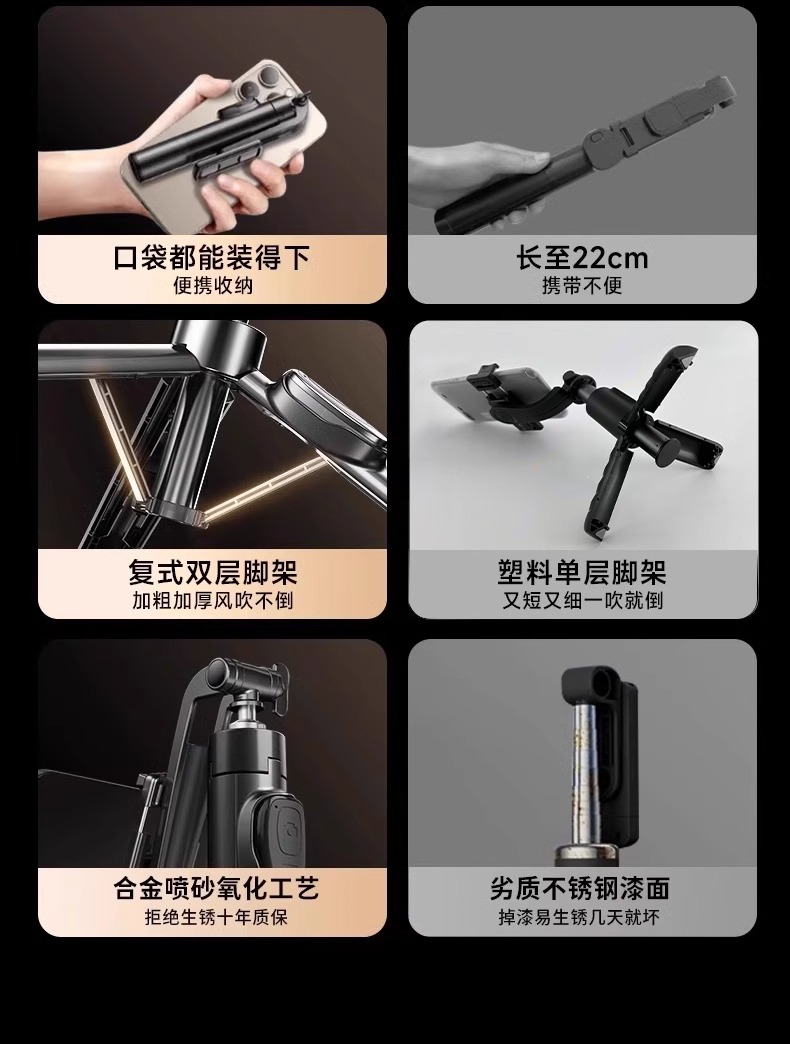 口袋都能装得下
便携收纳

长至22cm
携带不便

复式双层脚架
加粗加厚风吹不倒

塑料单层脚架
又短又细一吹就倒

合金喷砂氧化工艺
拒绝生锈十年质保

劣质不锈钢漆面
掉漆易生锈几天就坏