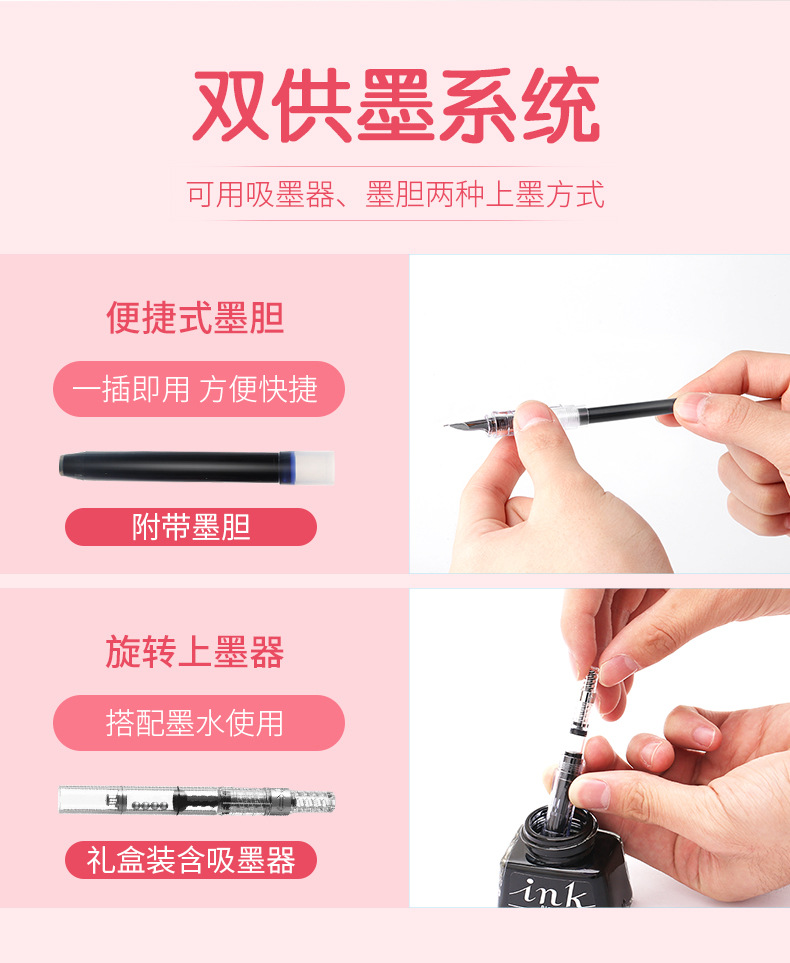 双供墨系统

可用吸墨器、墨胆两种上墨方式

便捷式墨胆

一插即用 方便快捷

附带墨胆

旋转上墨器

搭配墨水使用

礼盒装含吸墨器

ink