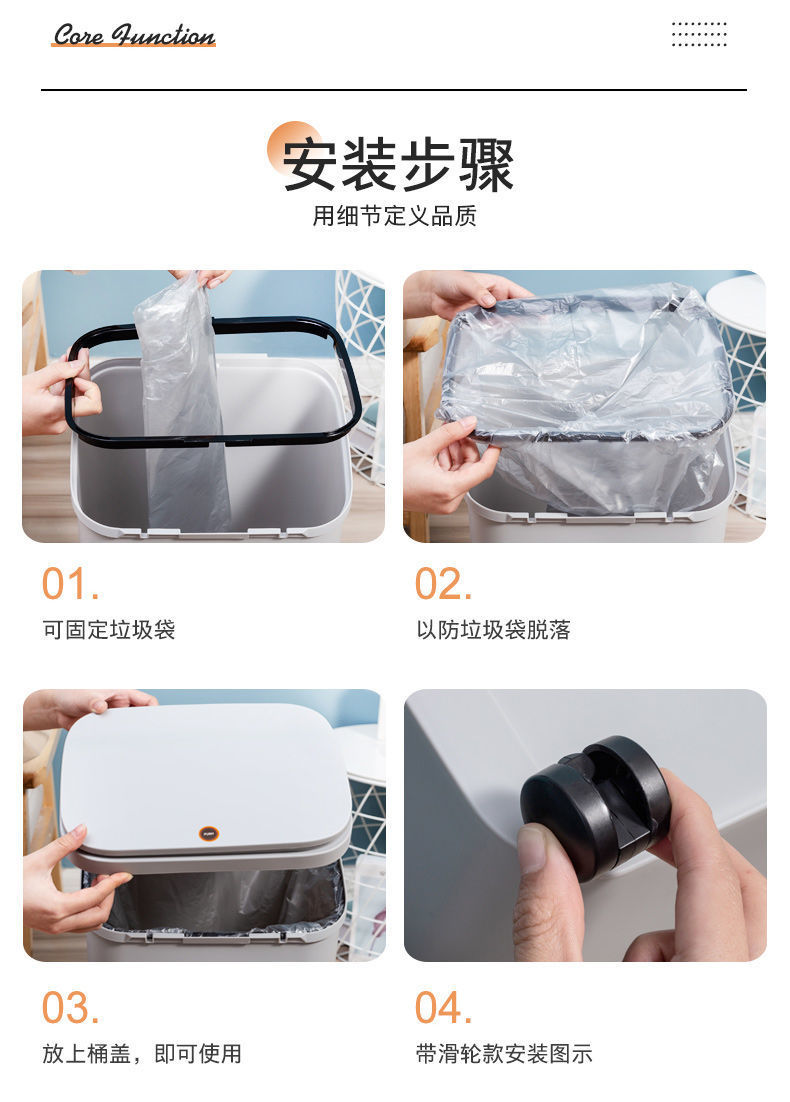 Core Function

安装步骤
用细节定义品质

01.
可固定垃圾袋

02.
以防垃圾袋脱落

PUSH

03.
放上桶盖，即可使用

04.
带滑轮款安装图示