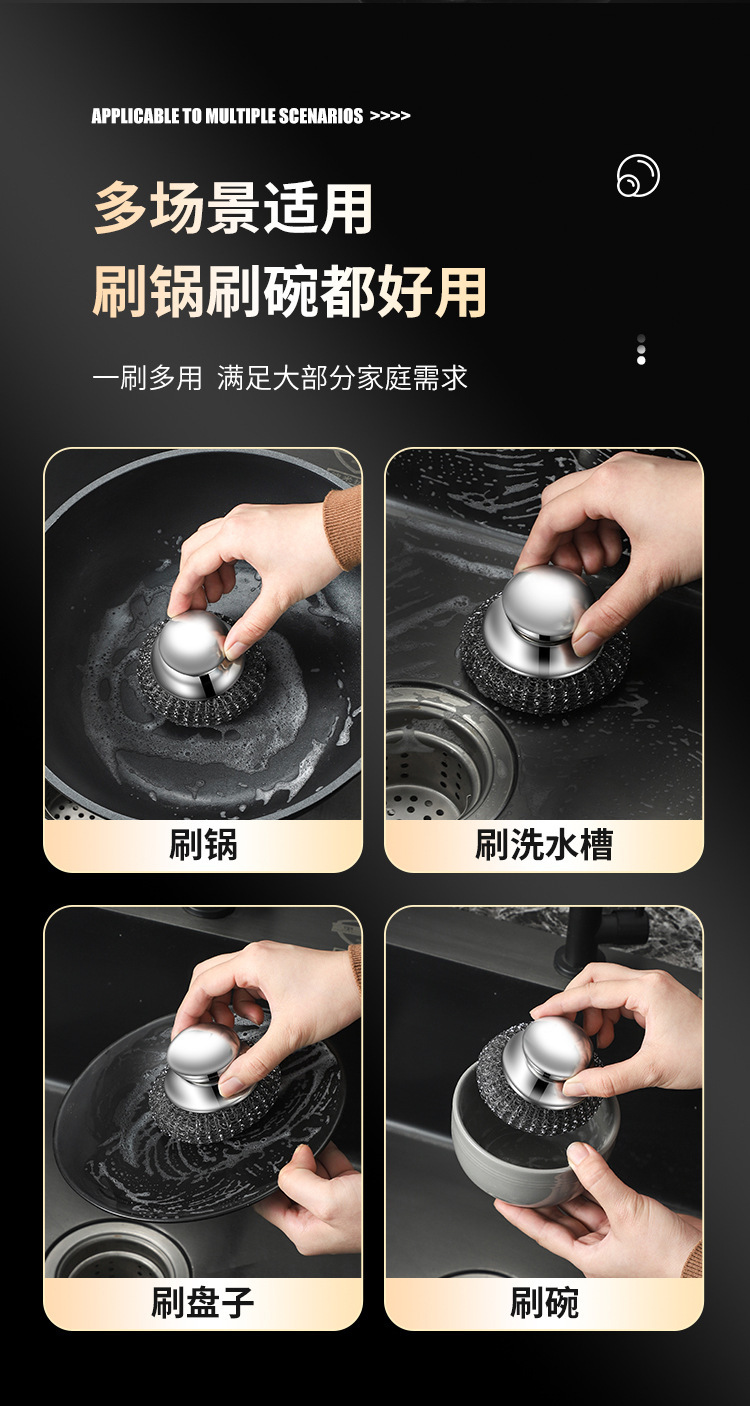 APPLICABLE TO MULTIPLE SCENARIOS >>>>

多场景适用
刷锅刷碗都好用

一刷多用 满足大部分家庭需求

刷锅

刷洗水槽

刷盘子

刷碗