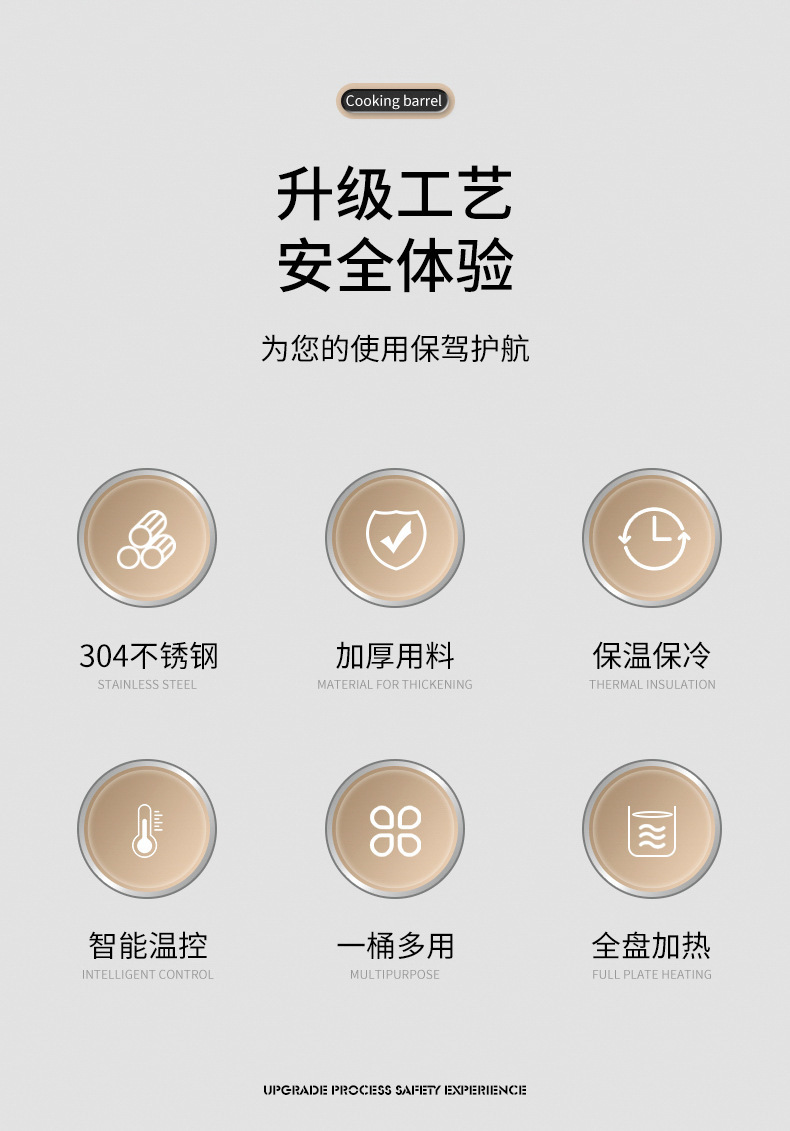 Cooking barrel

升级工艺
安全体验

为您的使用保驾护航

304不锈钢
STAINLESS STEEL

加厚用料
MATERIAL FOR THICKENING

保温保冷
THERMAL INSULATION

智能温控
INTELLIGENT CONTROL

一桶多用
MULTIPURPOSE

全盘加热
FULL PLATE HEATING

UPGRADE PROCESS SAFETY EXPERIENCE