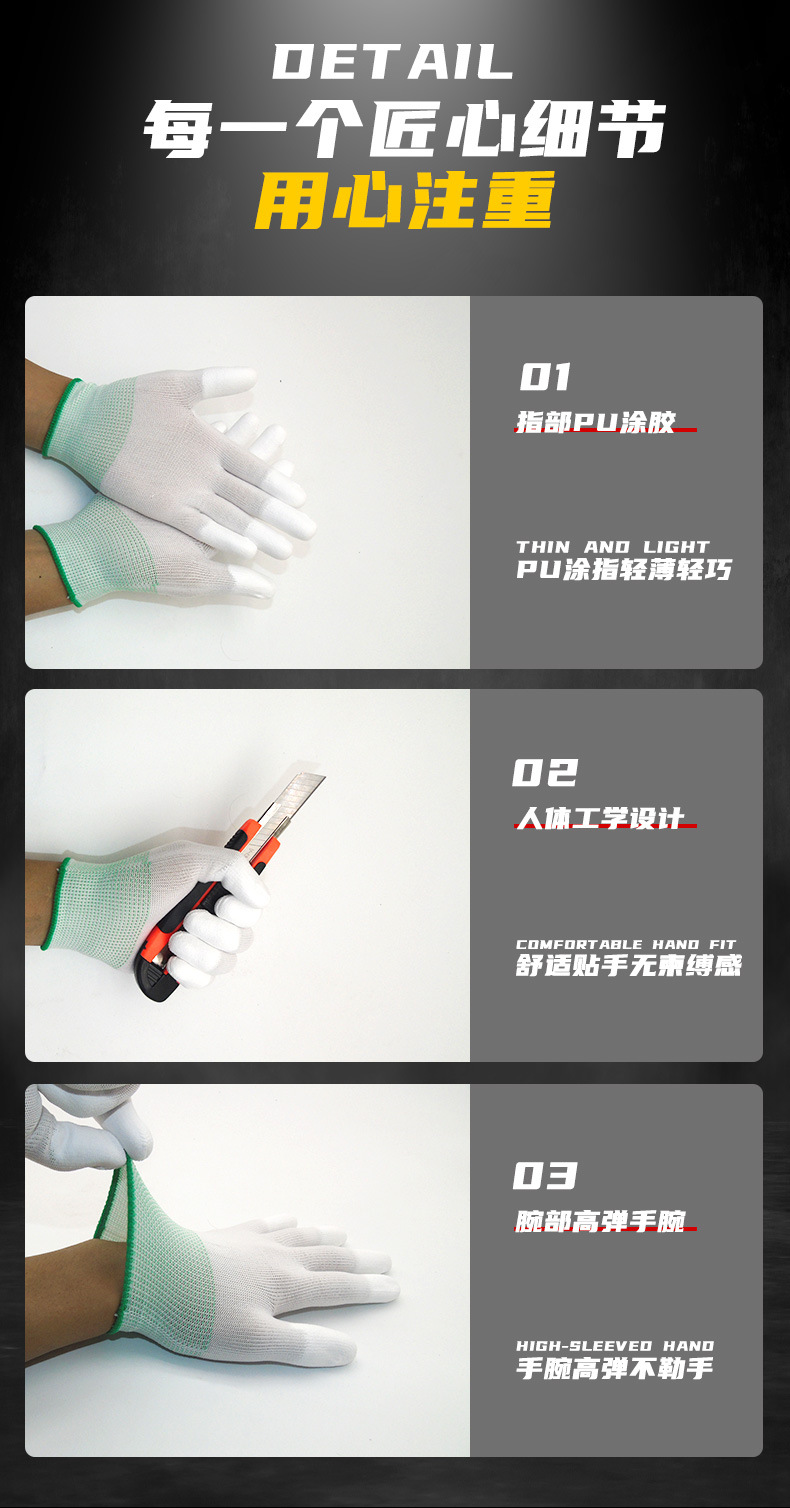 DETAIL
每一个匠心细节
用心注重

01
指部PU涂胶

THIN AND LIGHT
PU涂指轻薄轻巧

02
人体工学设计

COMFORTABLE HAND FIT
舒适贴手无束缚感

03
腕部高弹手腕

HIGH-SLEEVED HAND
手腕高弹不勒手