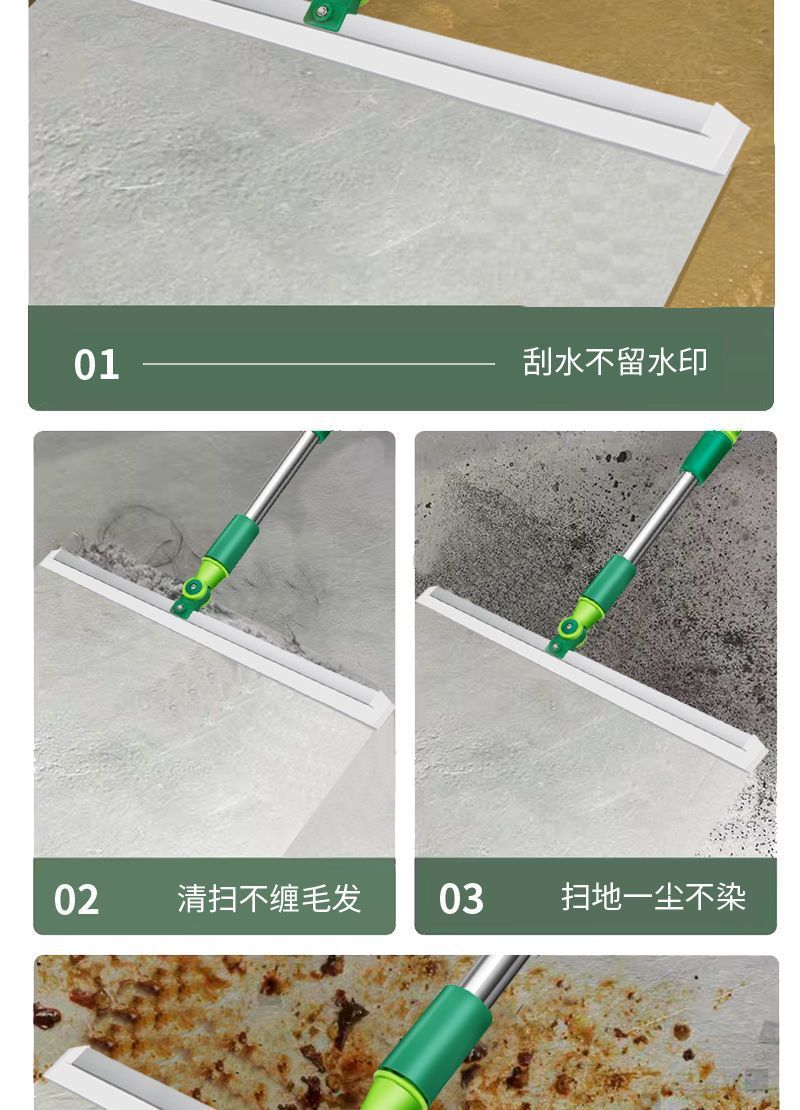 01 刮水不留水印

02 清扫不缠毛发

03 扫地一尘不染