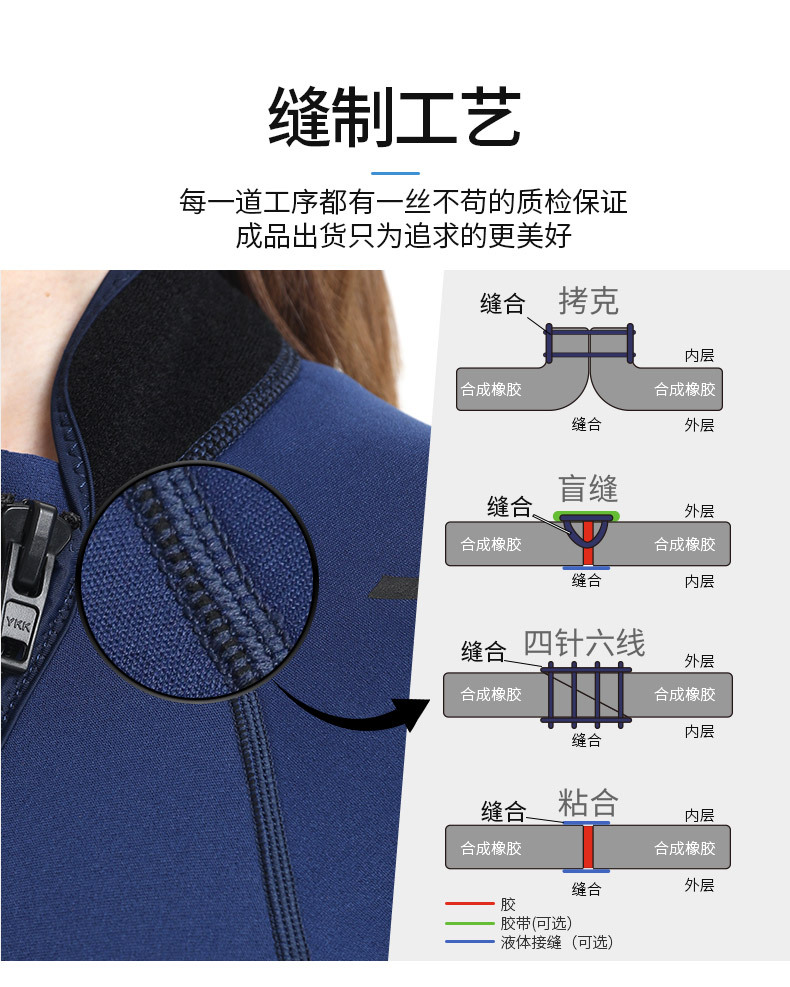 缝制工艺

每一道工序都有一丝不苟的质检保证
成品出货只为追求的更美好

YKK

缝合 拷克
内层
合成橡胶 合成橡胶
缝合 外层

盲缝
缝合 外层
合成橡胶 合成橡胶
缝合 内层

缝合 四针六线
外层
合成橡胶 合成橡胶
缝合 内层

缝合 粘合
内层
合成橡胶 合成橡胶
缝合 外层

胶
胶带(可选)
液体接缝（可选)