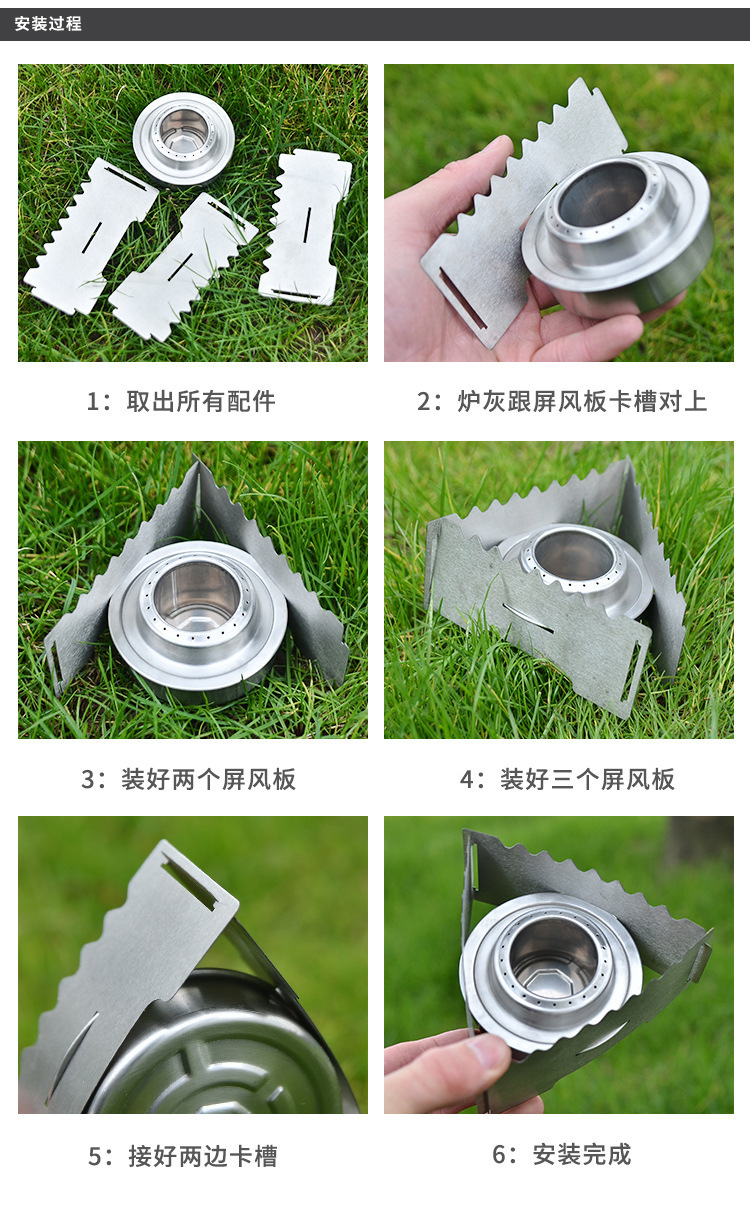 安装过程

1：取出所有配件

2：炉灰跟屏风板卡槽对上

3：装好两个屏风板

4：装好三个屏风板

5：接好两边卡槽

6：安装完成