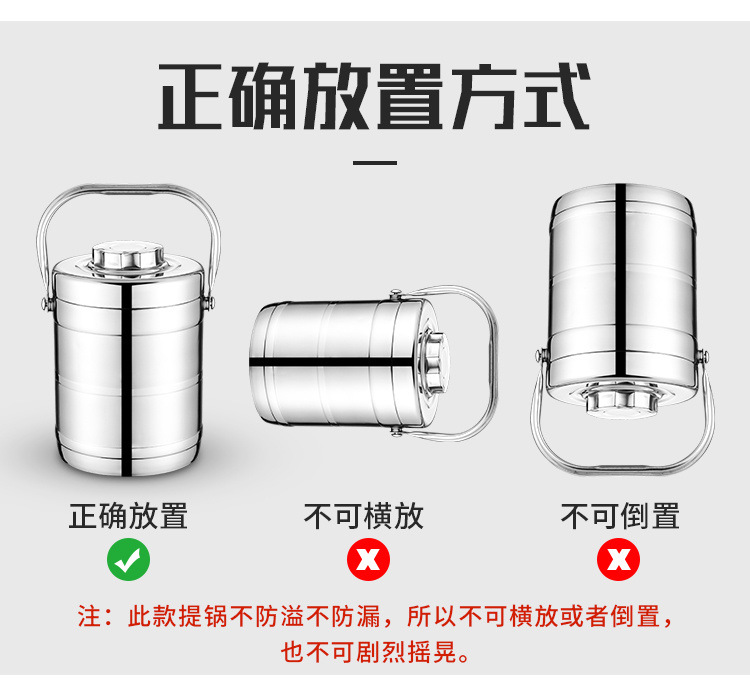 正确放置方式

正确放置

不可横放

不可倒置

注：此款提锅不防溢不防漏，所以不可横放或者倒置，也不可剧烈摇晃。