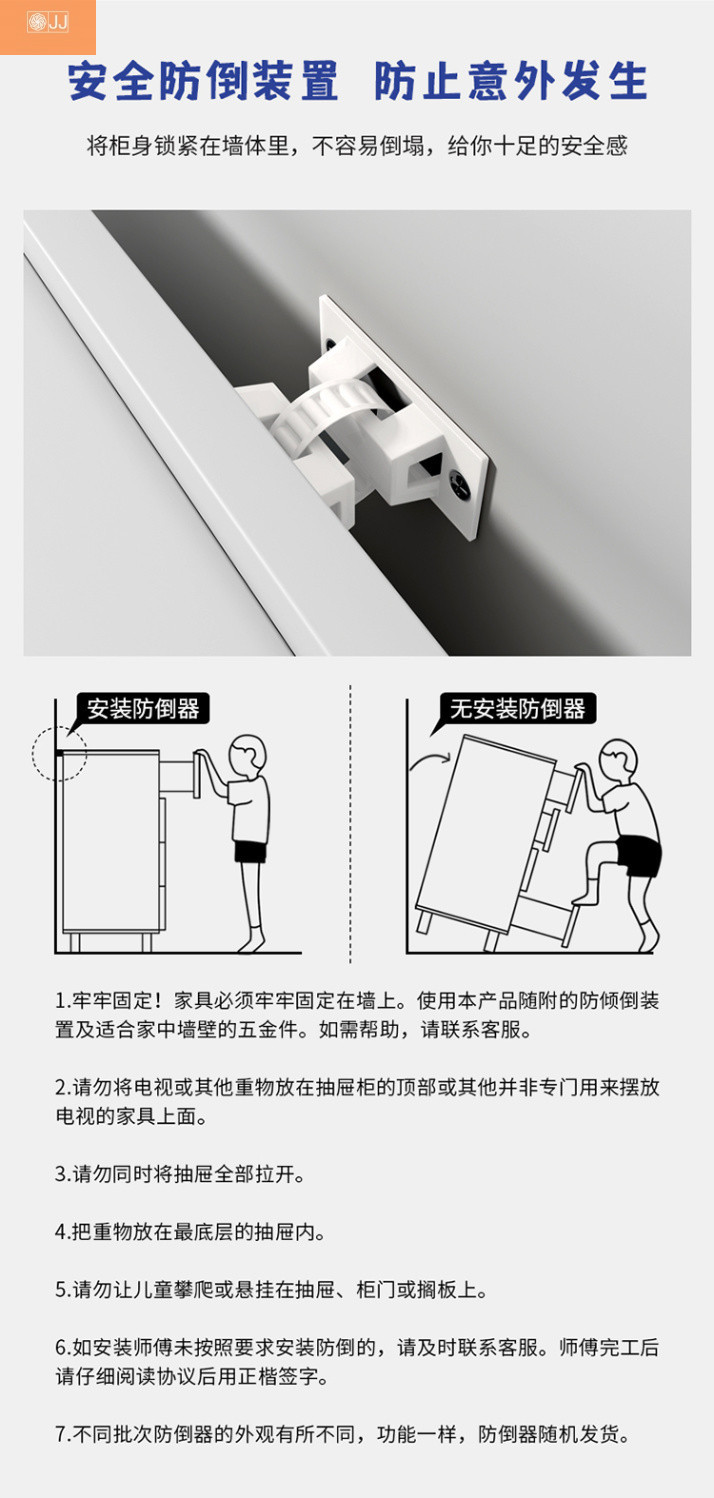 JJ

安全防倒装置 防止意外发生

将柜身锁紧在墙体里，不容易倒塌，给你十足的安全感

安装防倒器

无安装防倒器

1.牢牢固定！家具必须牢牢固定在墙上。使用本产品随附的防倾倒装置及适合家中墙壁的五金件。如需帮助，请联系客服。

2.请勿将电视或其他重物放在抽屉柜的顶部或其他并非专门用来摆放电视的家具上面。

3.请勿同时将抽屉全部拉开。

4.把重物放在最底层的抽屉内。

5.请勿让儿童攀爬或悬挂在抽屉、柜门或搁板上。

6.如安装师傅未按照要求安装防倒的，请及时联系客服。师傅完工后请仔细阅读协议后用正楷签字。

7.不同批次防倒器的外观有所不同，功能一样，防倒器随机发货。