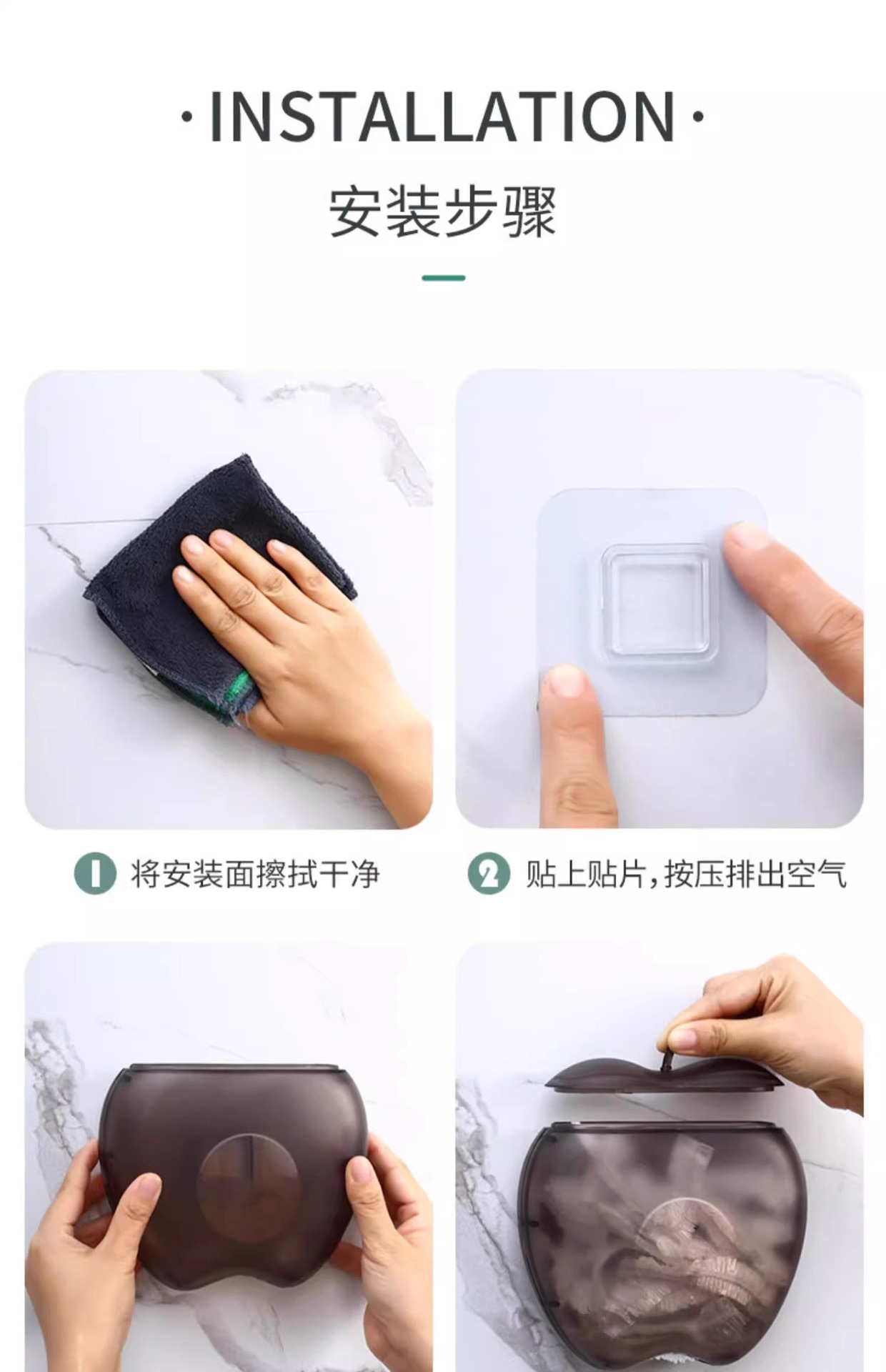 ·INSTALLATION·

安装步骤

1 将安装面擦拭干净

2 贴上贴片，按压排出空气