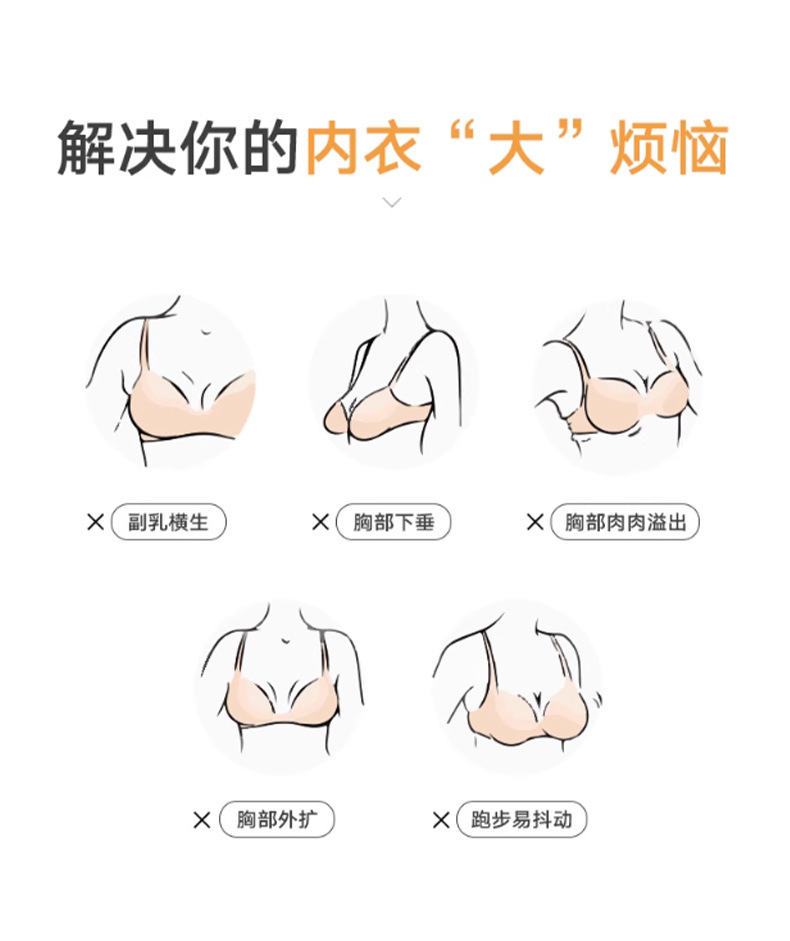 解决你的内衣“大”烦恼

× 副乳横生

× 胸部下垂

× 胸部肉肉溢出

× 胸部外扩

× 跑步易抖动