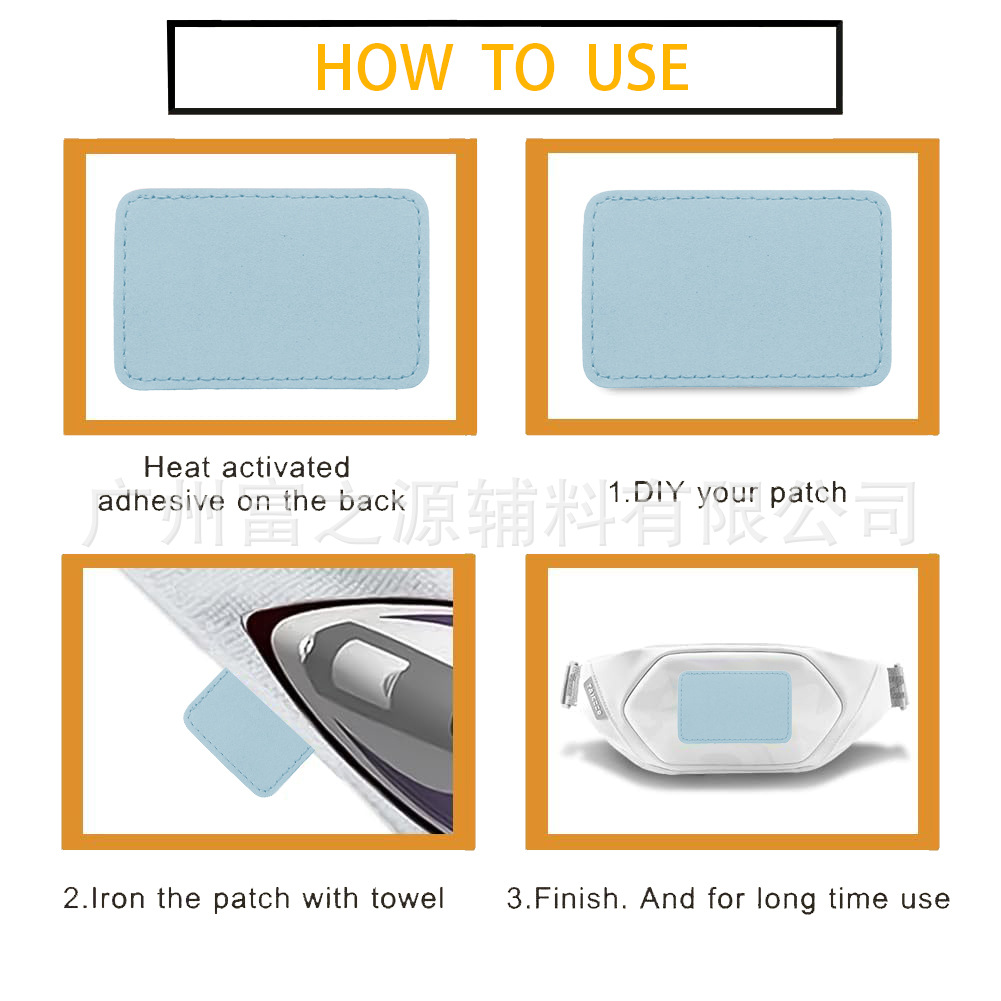 HOW TO USE

Heat activated adhesive on the back

1.DIY your patch

广州富之源辅料有限公司

2.Iron the patch with towel

3.Finish. And for long time use