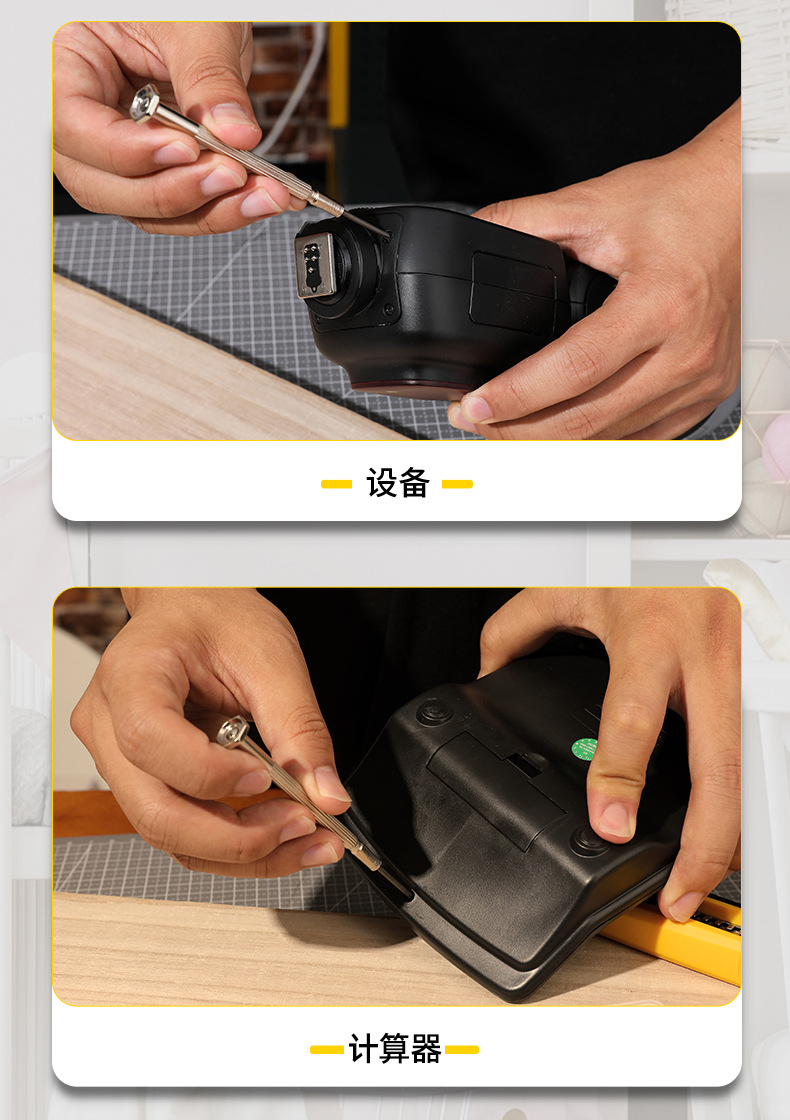 设备

计算器