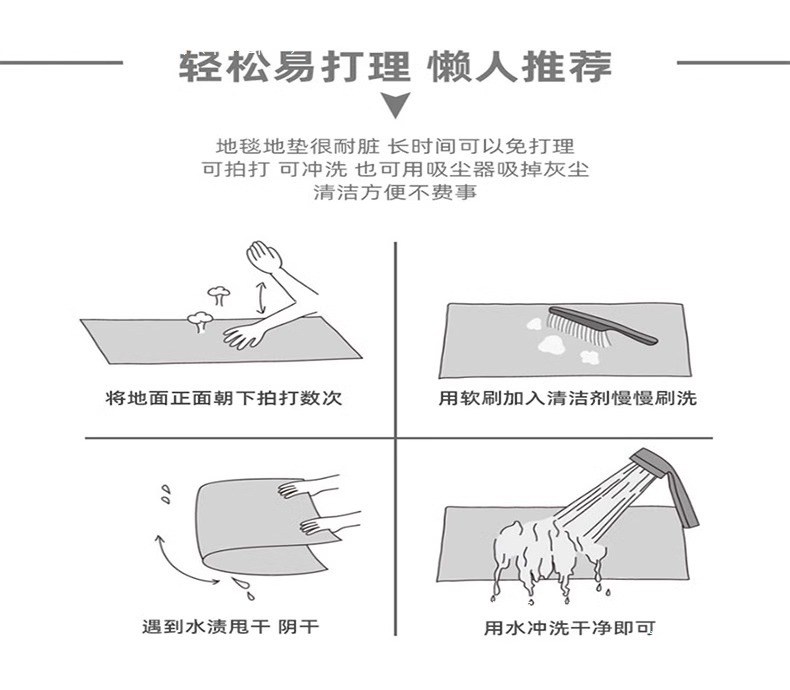 轻松易打理 懒人推荐

地毯地垫很耐脏 长时间可以免打理
可拍打 可冲洗 也可用吸尘器吸掉灰尘
清洁方便不费事

将地面正面朝下拍打数次

用软刷加入清洁剂慢慢刷洗

遇到水渍甩干 阴干

用水冲洗干净即可