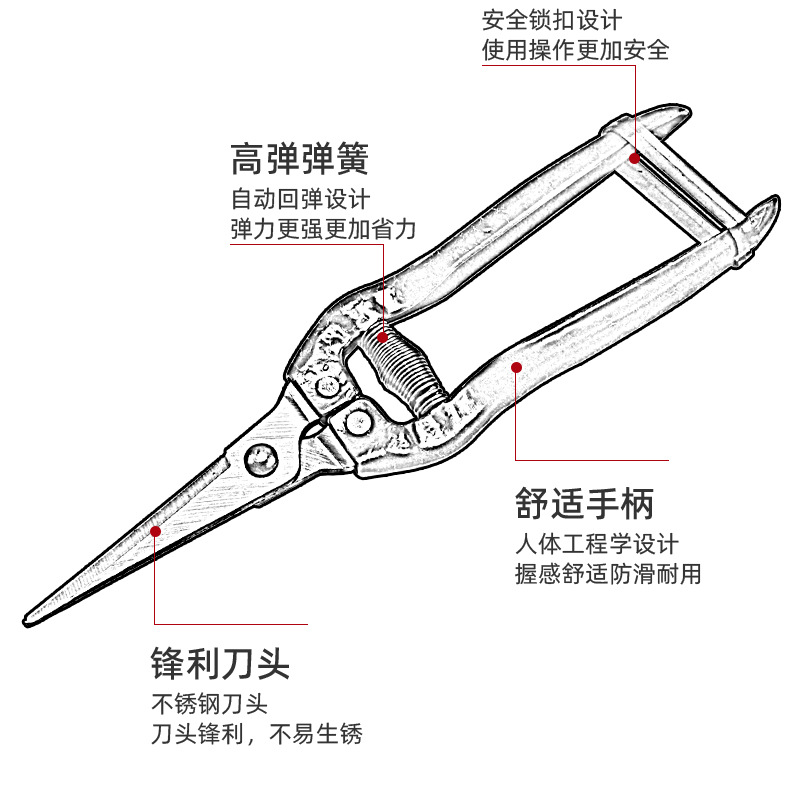 安全锁扣设计
使用操作更加安全

高弹弹簧
自动回弹设计
弹力更强更加省力

舒适手柄
人体工程学设计
握感舒适防滑耐用

锋利刀头
不锈钢刀头
刀头锋利，不易生锈