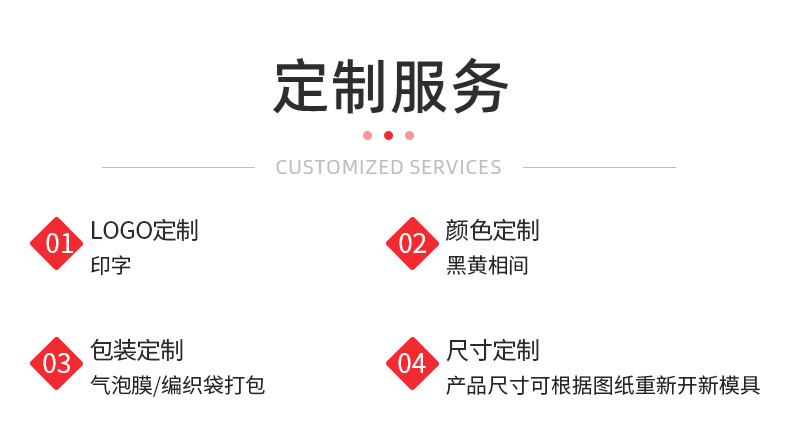 定制服务

CUSTOMIZED SERVICES

01
LOGO定制
印字

02
颜色定制
黑黄相间

03
包装定制
气泡膜/编织袋打包

04
尺寸定制
产品尺寸可根据图纸重新开新模具