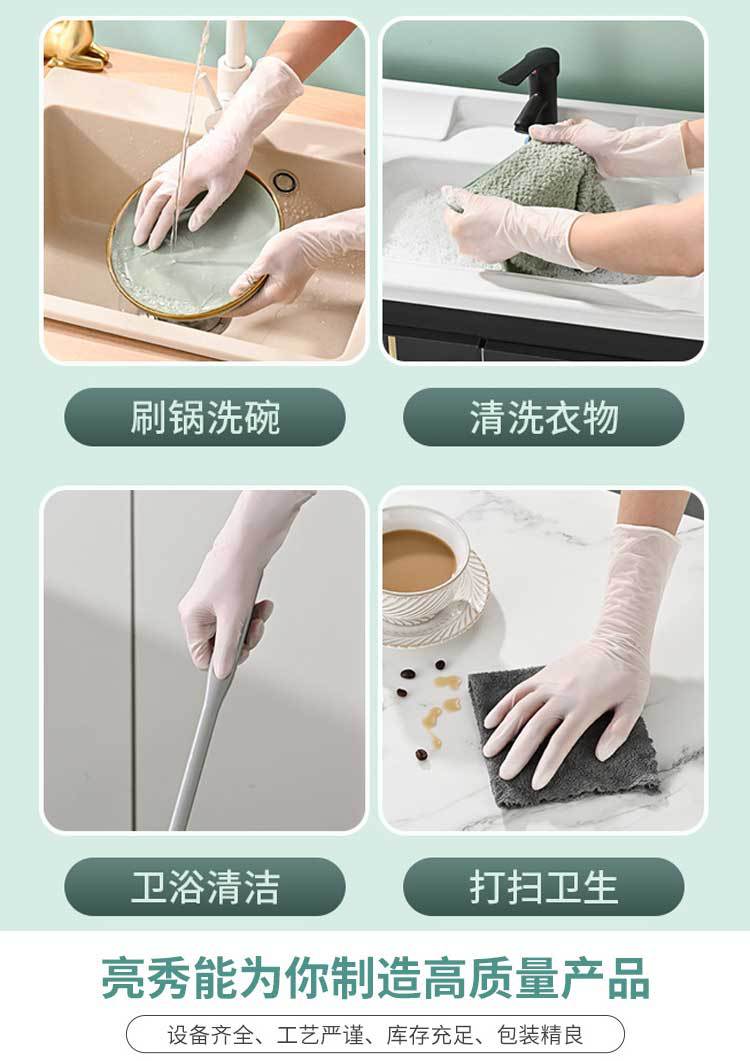 刷锅洗碗

清洗衣物

卫浴清洁

打扫卫生

亮秀能为你制造高质量产品

设备齐全、工艺严谨、库存充足、包装精良