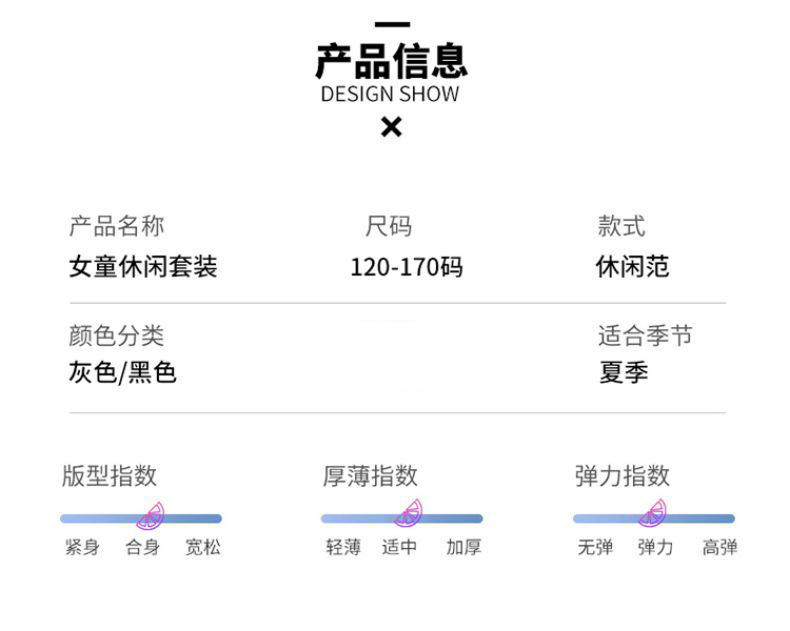 产品信息
DESIGN SHOW
×

产品名称
女童休闲套装

尺码
120-170码

款式
休闲范

颜色分类
灰色/黑色

适合季节
夏季

版型指数
紧身 合身 宽松

厚薄指数
轻薄 适中 加厚

弹力指数
无弹 弹力 高弹