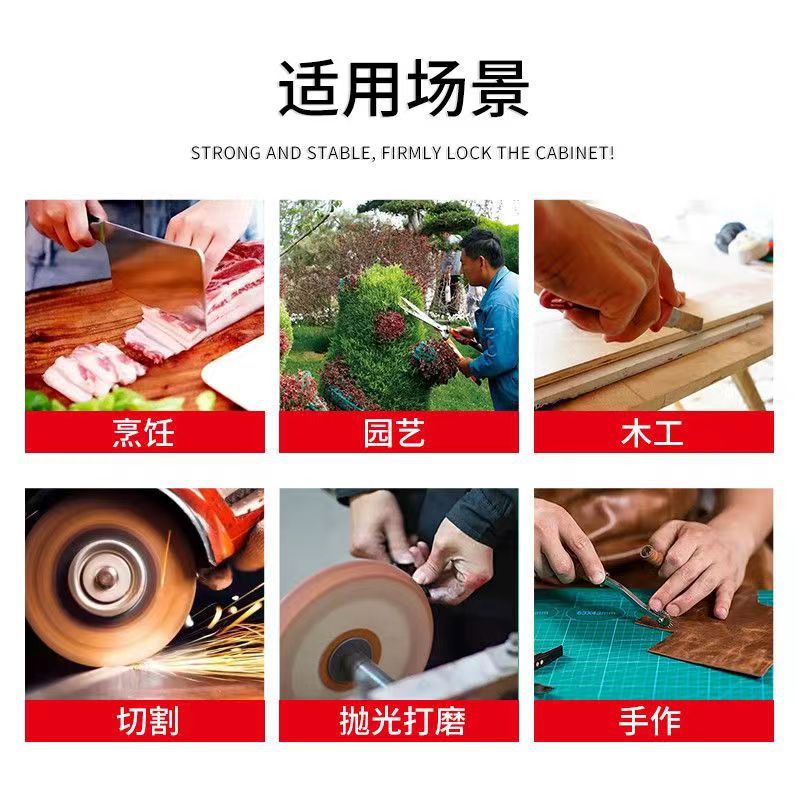 适用场景

STRONG AND STABLE, FIRMLY LOCK THE CABINET!

烹饪

园艺

木工

切割

抛光打磨

手作