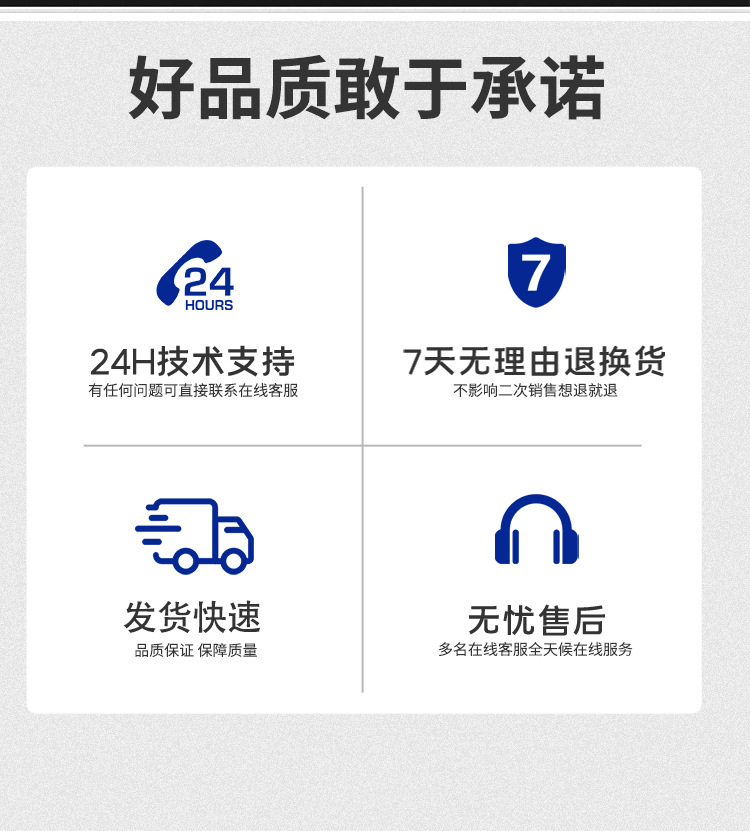 好品质敢于承诺

24
HOURS

24H技术支持
有任何问题可直接联系在线客服

7

7天无理由退换货
不影响二次销售想退就退

发货快速
品质保证 保障质量

无忧售后
多名在线客服全天候在线服务