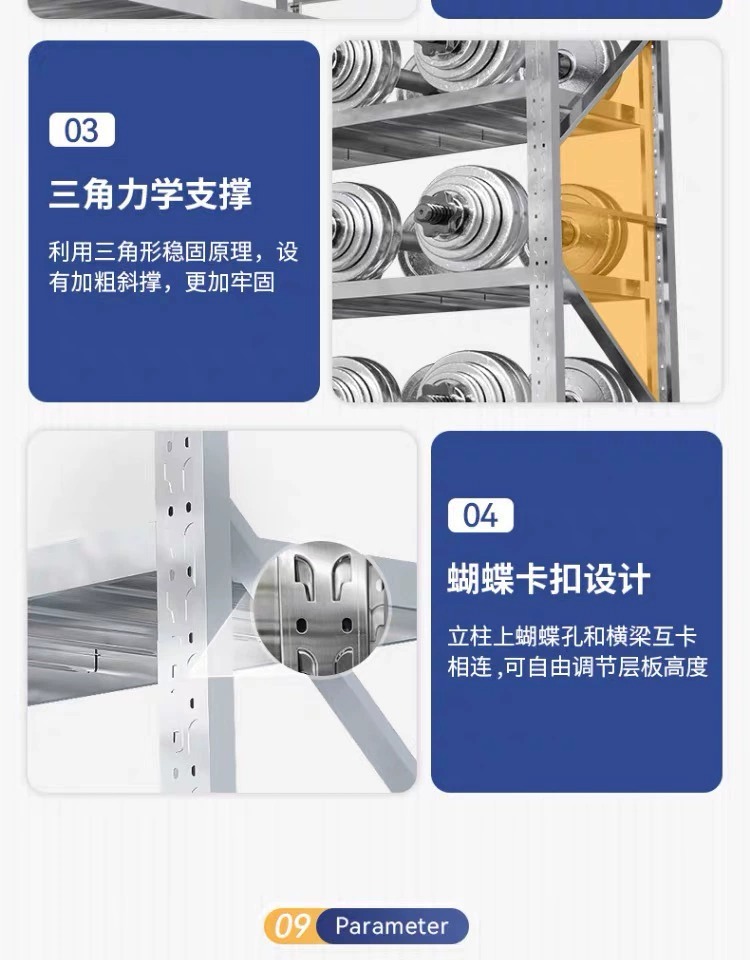 03

三角力学支撑

利用三角形稳固原理，设有加粗斜撑，更加牢固

04

蝴蝶卡扣设计

立柱上蝴蝶孔和横梁互卡相连，可自由调节层板高度

09 Parameter