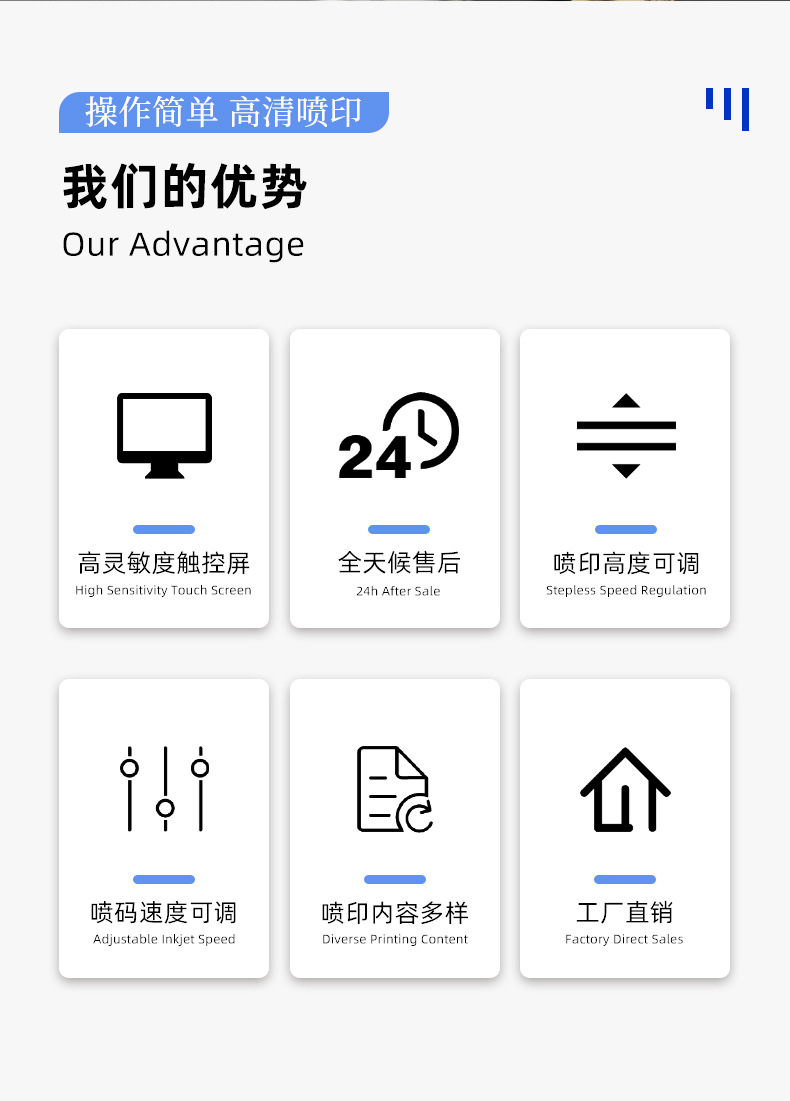 操作简单 高清喷印

我们的优势

Our Advantage

24

高灵敏度触控屏
High Sensitivity Touch Screen

全天候售后
24h After Sale

喷印高度可调
Stepless Speed Regulation

喷码速度可调
Adjustable Inkjet Speed

喷印内容多样
Diverse Printing Content

工厂直销
Factory Direct Sales