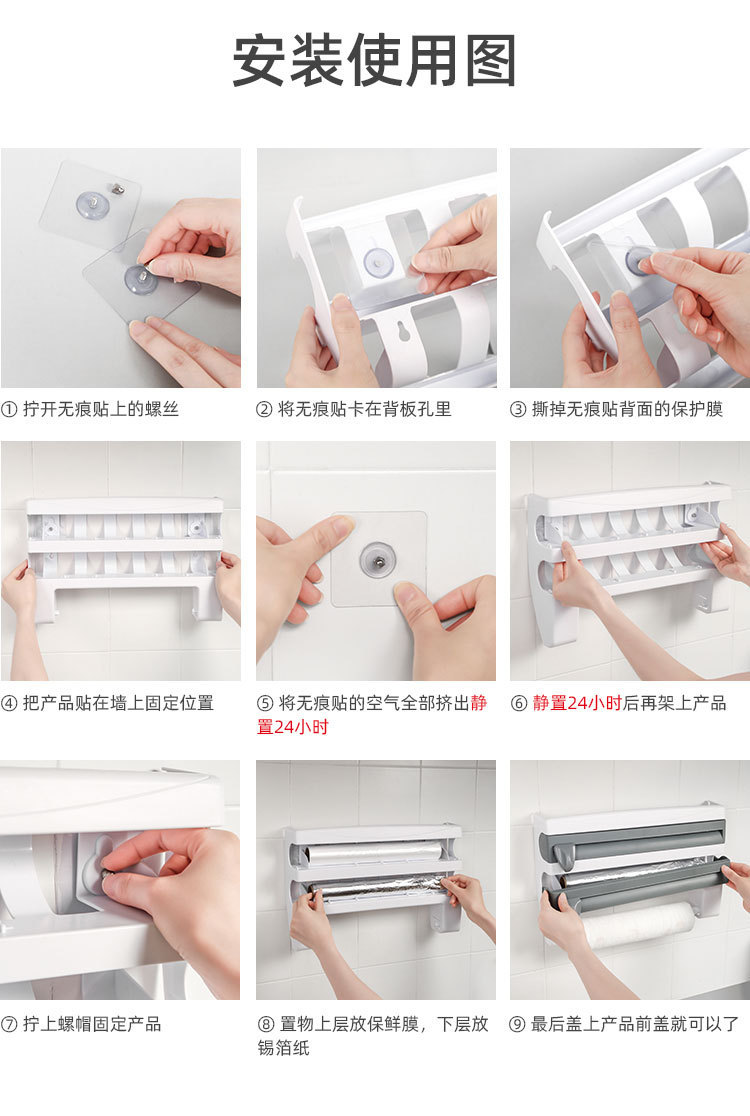 安装使用图

① 拧开无痕贴上的螺丝

② 将无痕贴卡在背板孔里

③ 撕掉无痕贴背面的保护膜

④ 把产品贴在墙上固定位置

⑤ 将无痕贴的空气全部挤出静置24小时

⑥ 静置24小时后再架上产品

⑦ 拧上螺帽固定产品

⑧ 置物上层放保鲜膜，下层放锡箔纸

⑨ 最后盖上产品前盖就可以了