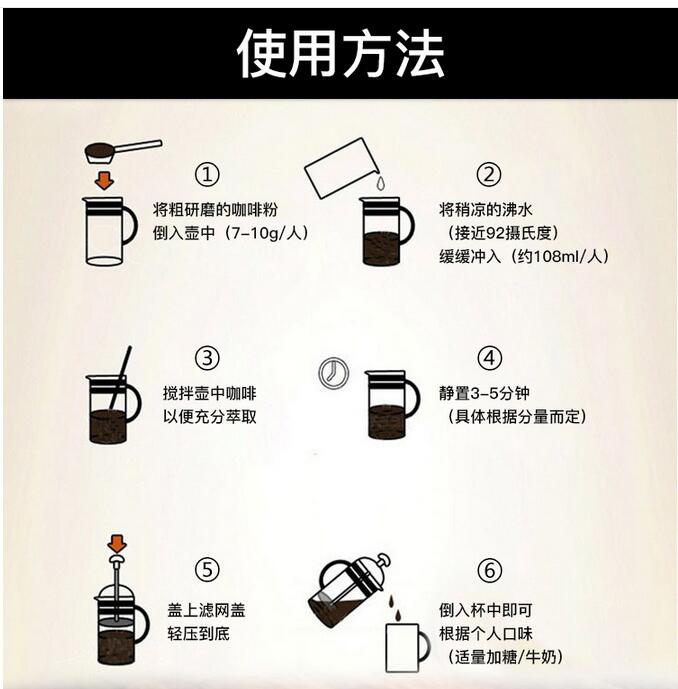 使用方法

①
将粗研磨的咖啡粉
倒入壶中（7-10g/人）

②
将稍凉的沸水
（接近92摄氏度）
缓缓冲入（约108ml/人）

③
搅拌壶中咖啡
以便充分萃取

④
静置3-5分钟
（具体根据分量而定）

⑤
盖上滤网盖
轻压到底

⑥
倒入杯中即可
根据个人口味
（适量加糖/牛奶）