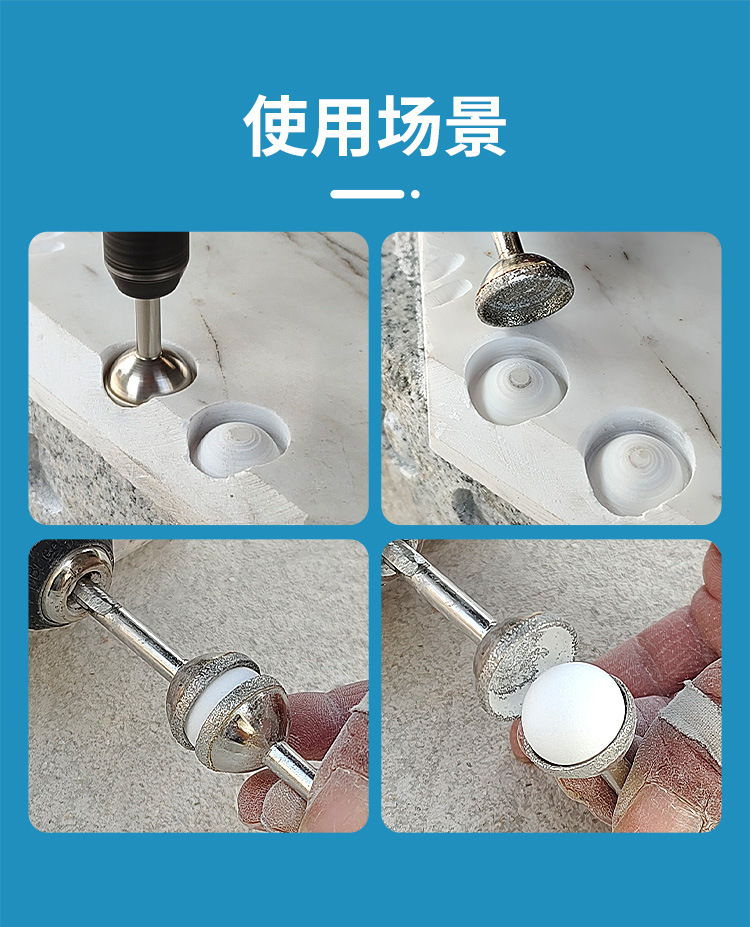 使用场景