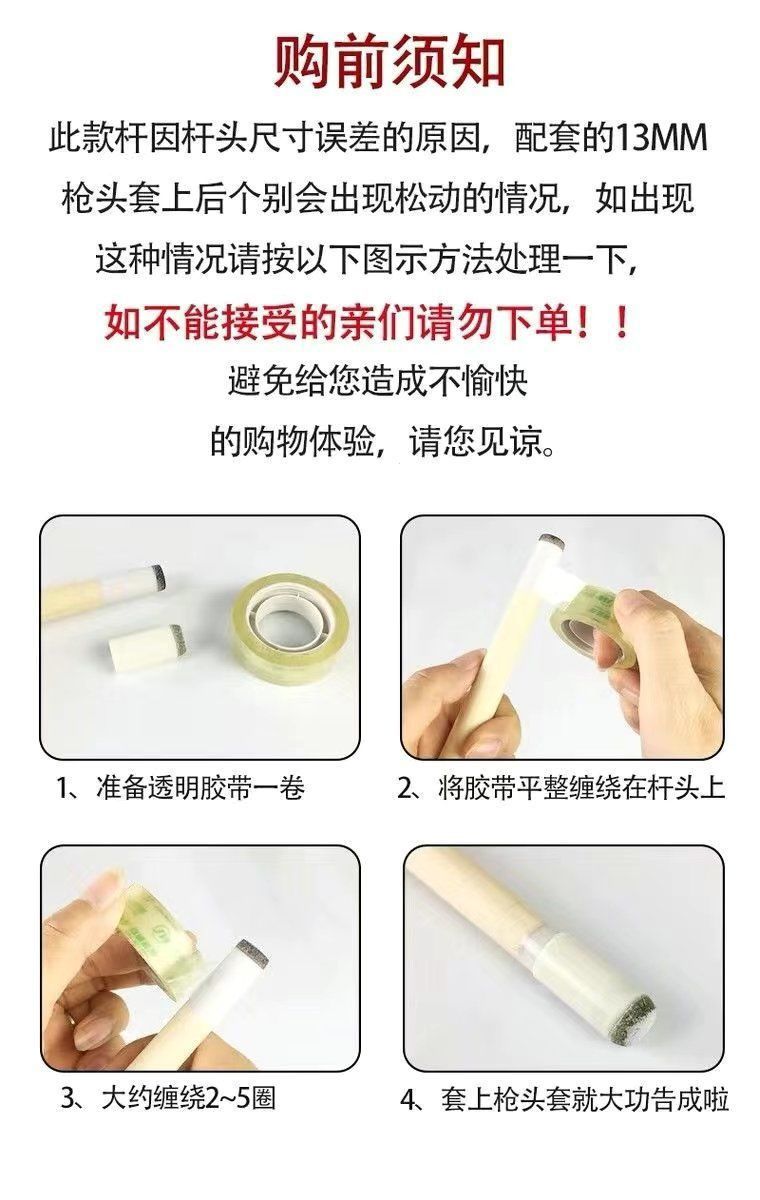 购前须知

此款杆因杆头尺寸误差的原因，配套的13MM枪头套上后个别会出现松动的情况，如出现这种情况请按以下图示方法处理一下，

如不能接受的亲们请勿下单！！

避免给您造成不愉快的购物体验，请您见谅。

1、准备透明胶带一卷

2、将胶带平整缠绕在杆头上

3、大约缠绕2~5圈

4、套上枪头套就大功告成啦