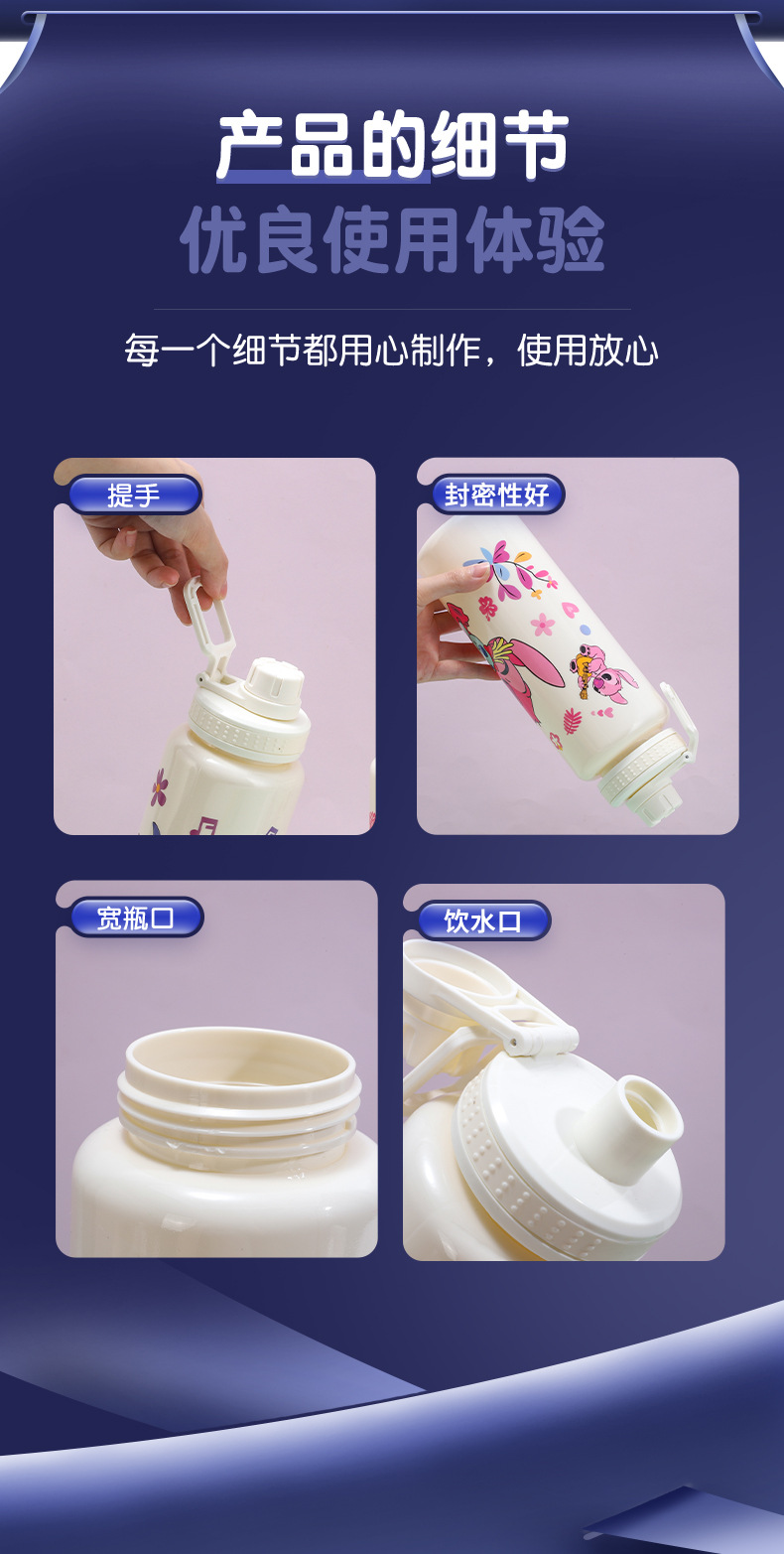 产品的细节
优良使用体验

每一个细节都用心制作，使用放心

提手

封密性好

宽瓶口

饮水口