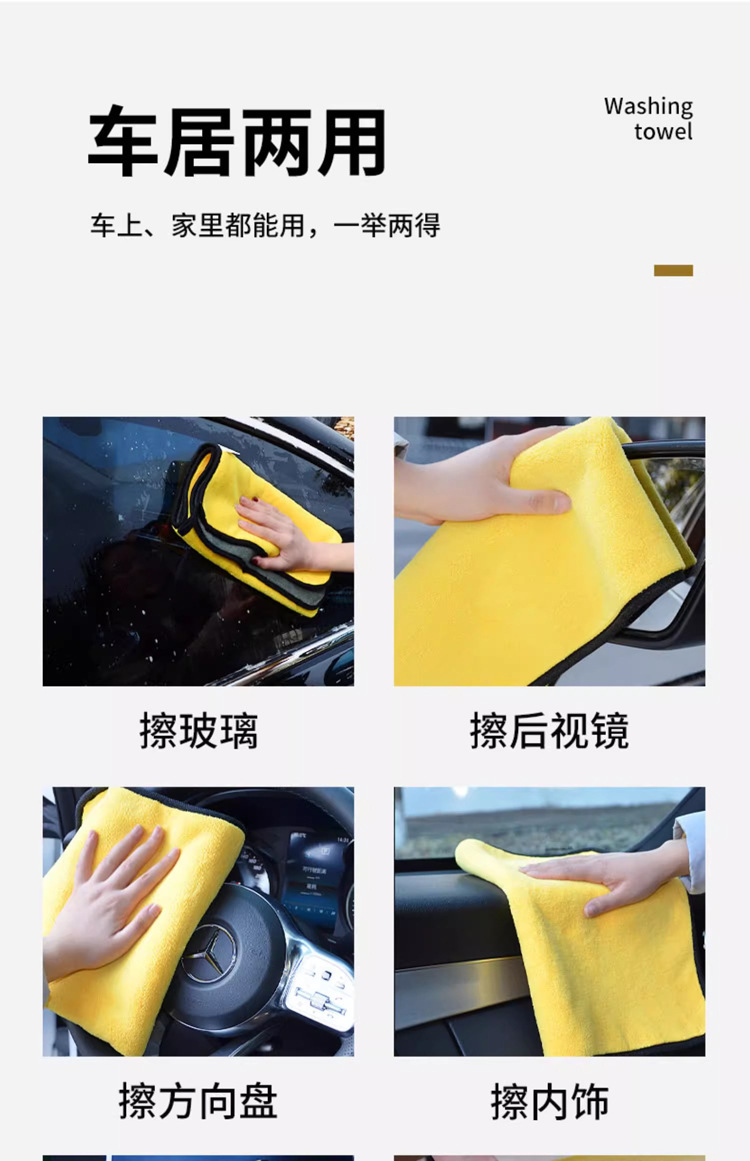 车居两用

Washing towel

车上、家里都能用，一举两得

擦玻璃

擦后视镜

擦方向盘

擦内饰